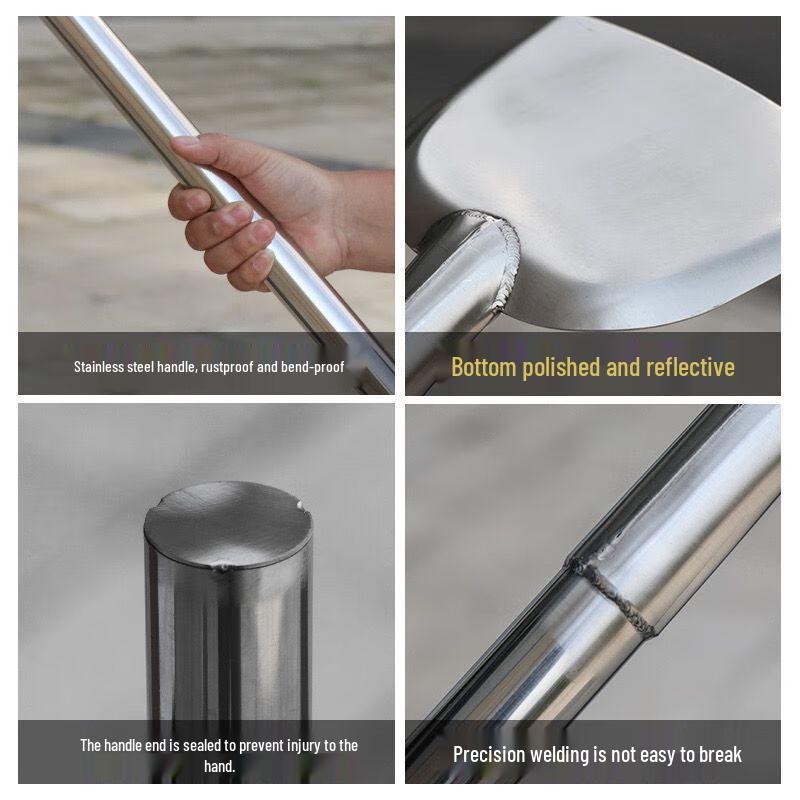 Stainless steel handle, rustproof and bend-proof

Bottom polished and reflective

The handle end is sealed to prevent injury to the hand.

Precision welding is not easy to break