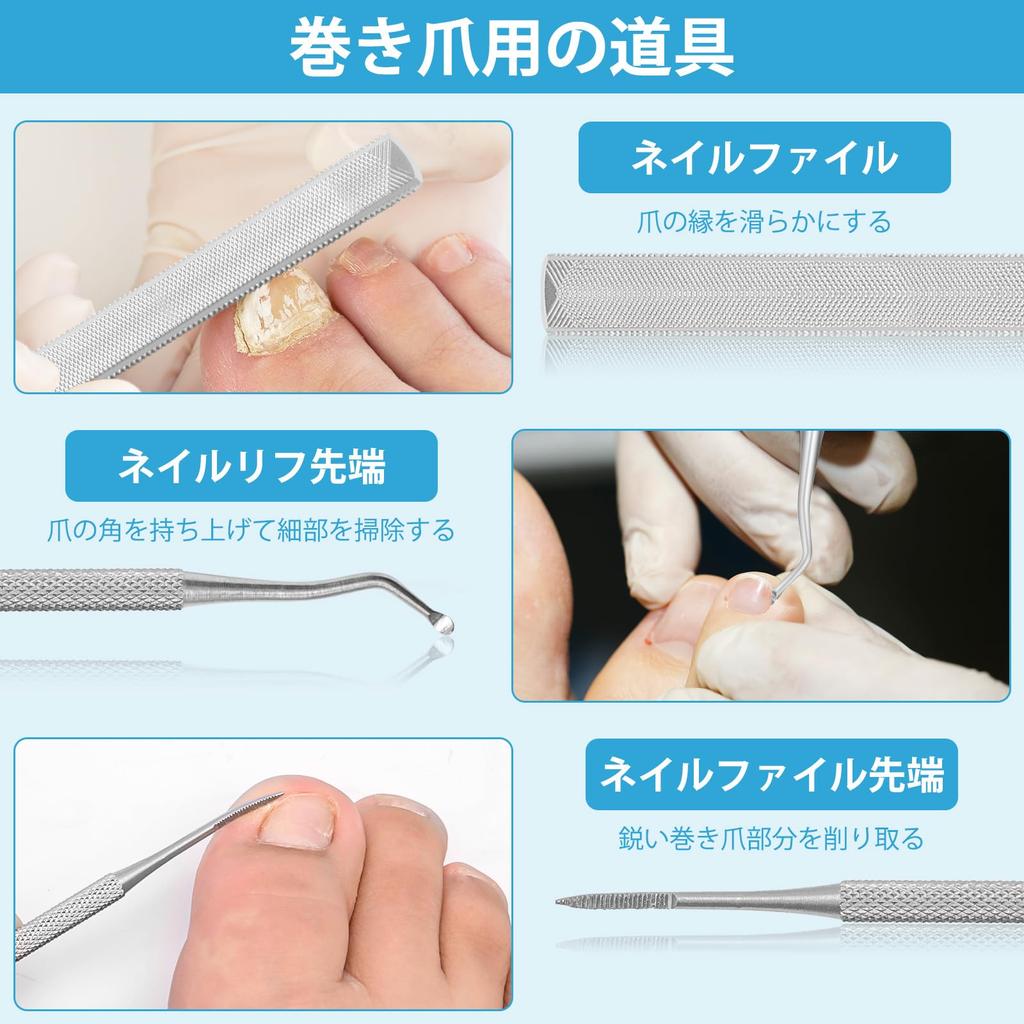 巻き爪用の道具

ネイルファイル

爪の縁を滑らかにする

ネイルリフ先端

爪の角を持ち上げて細部を掃除する

ネイルファイル先端

鋭い巻き爪部分を削り取る