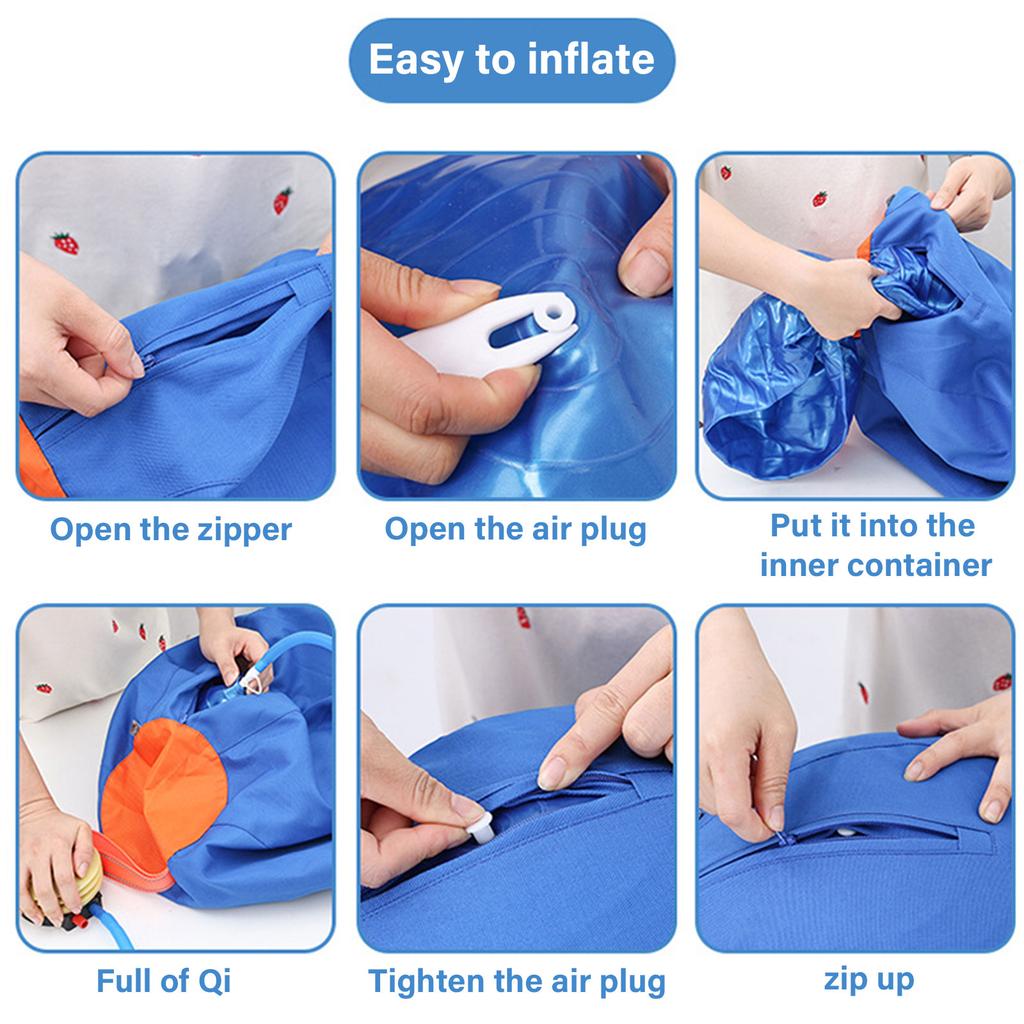 Easy to inflate

Open the zipper

Open the air plug

Put it into the inner container

Full of Qi

Tighten the air plug

zip up