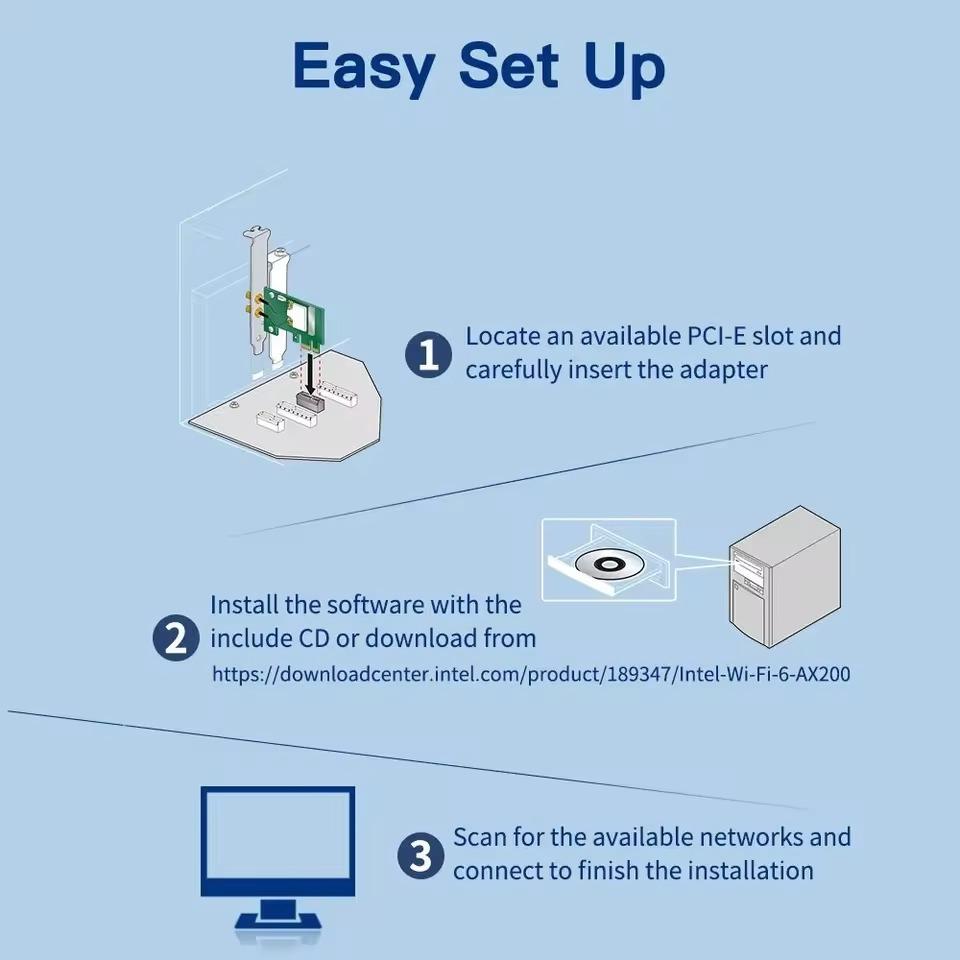 Easy Set Up

1 Locate an available PCI-E slot and carefully insert the adapter

2 Install the software with the include CD or download from https://downloadcenter.intel.com/product/189347/Intel-Wi-Fi-6-AX200

3 Scan for the available networks and connect to finish the installation