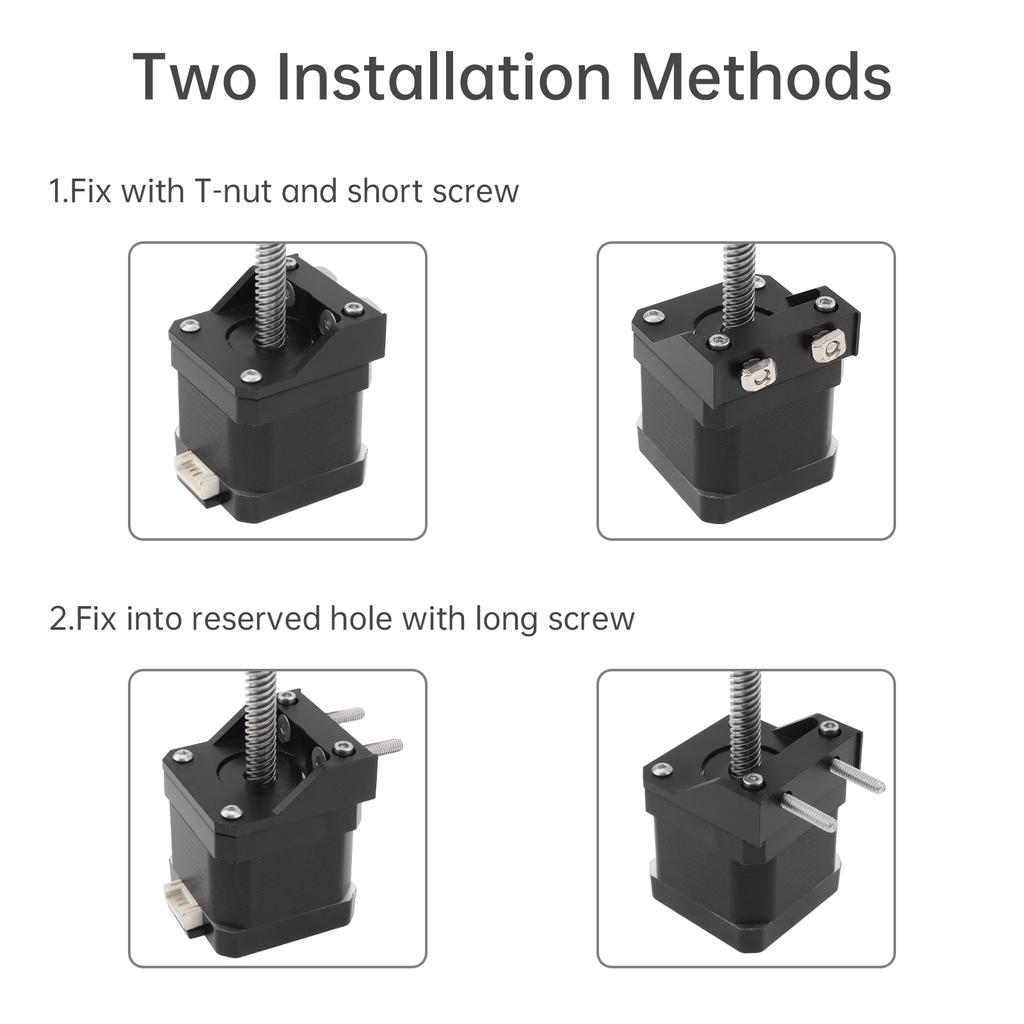 Two Installation Methods

1.Fix with T-nut and short screw

2.Fix into reserved hole with long screw