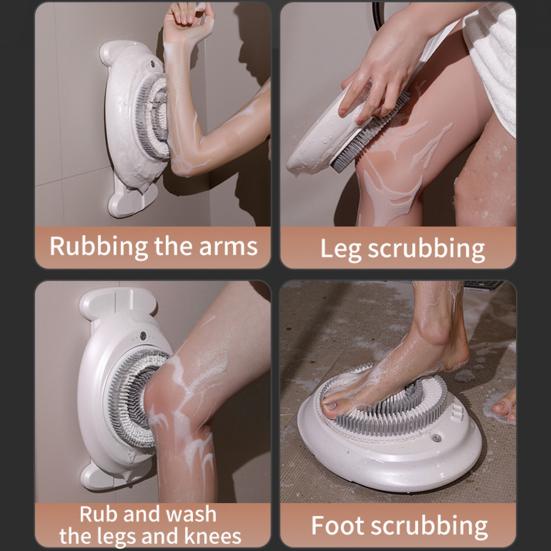 Rubbing the arms

Leg scrubbing

Rub and wash the legs and knees

Foot scrubbing