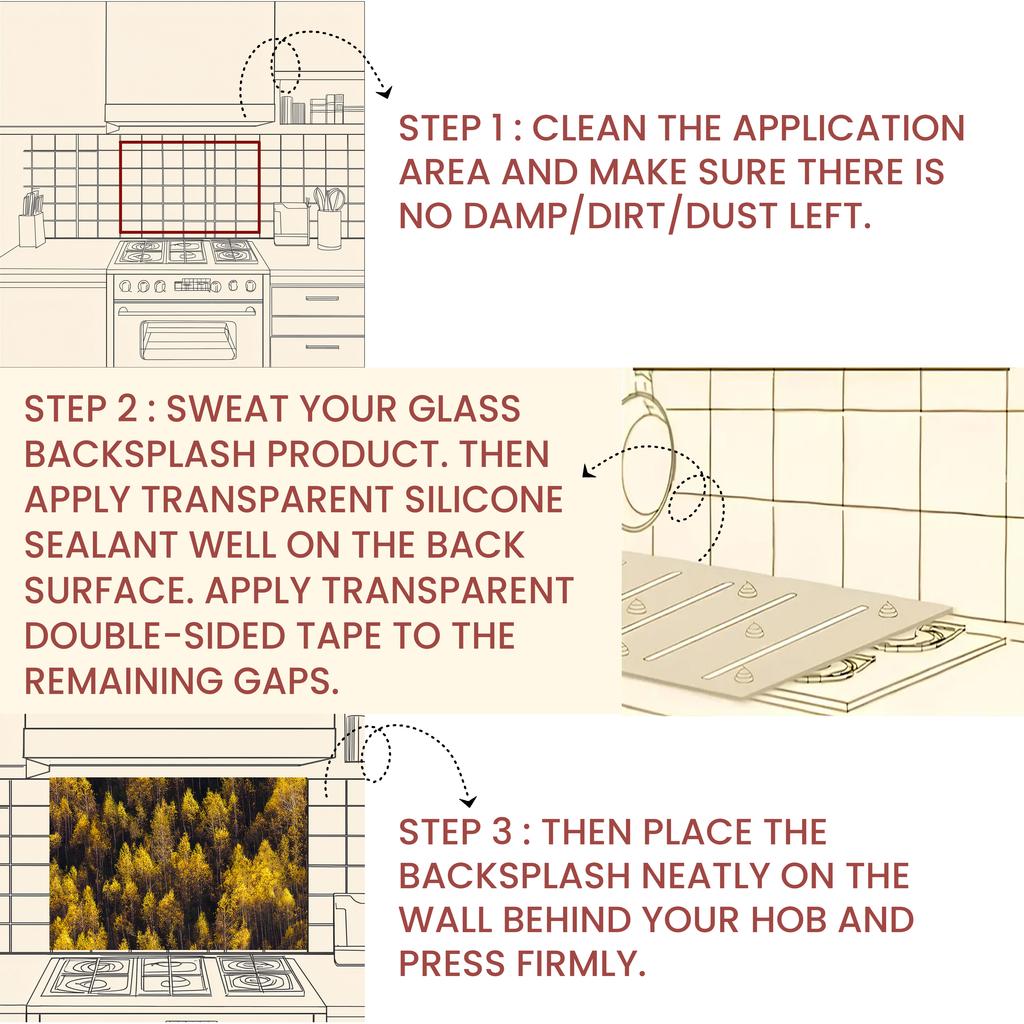 STEP 1 : CLEAN THE APPLICATION AREA AND MAKE SURE THERE IS NO DAMP/DIRT/DUST LEFT.

STEP 2 : SWEAT YOUR GLASS BACKSPLASH PRODUCT. THEN APPLY TRANSPARENT SILICONE SEALANT WELL ON THE BACK SURFACE. APPLY TRANSPARENT DOUBLE-SIDED TAPE TO THE REMAINING GAPS.

STEP 3 : THEN PLACE THE BACKSPLASH NEATLY ON THE WALL BEHIND YOUR HOB AND PRESS FIRMLY.