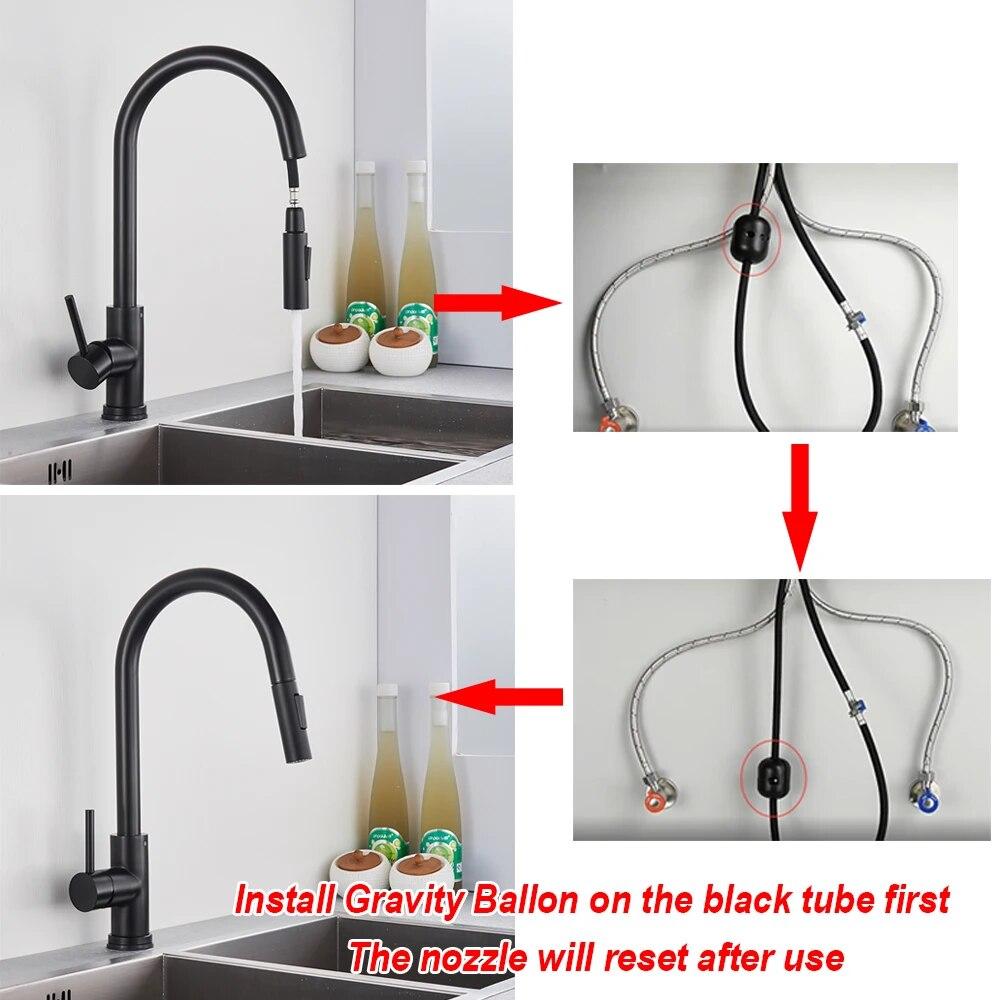 Install Gravity Ballon on the black tube first
The nozzle will reset after use