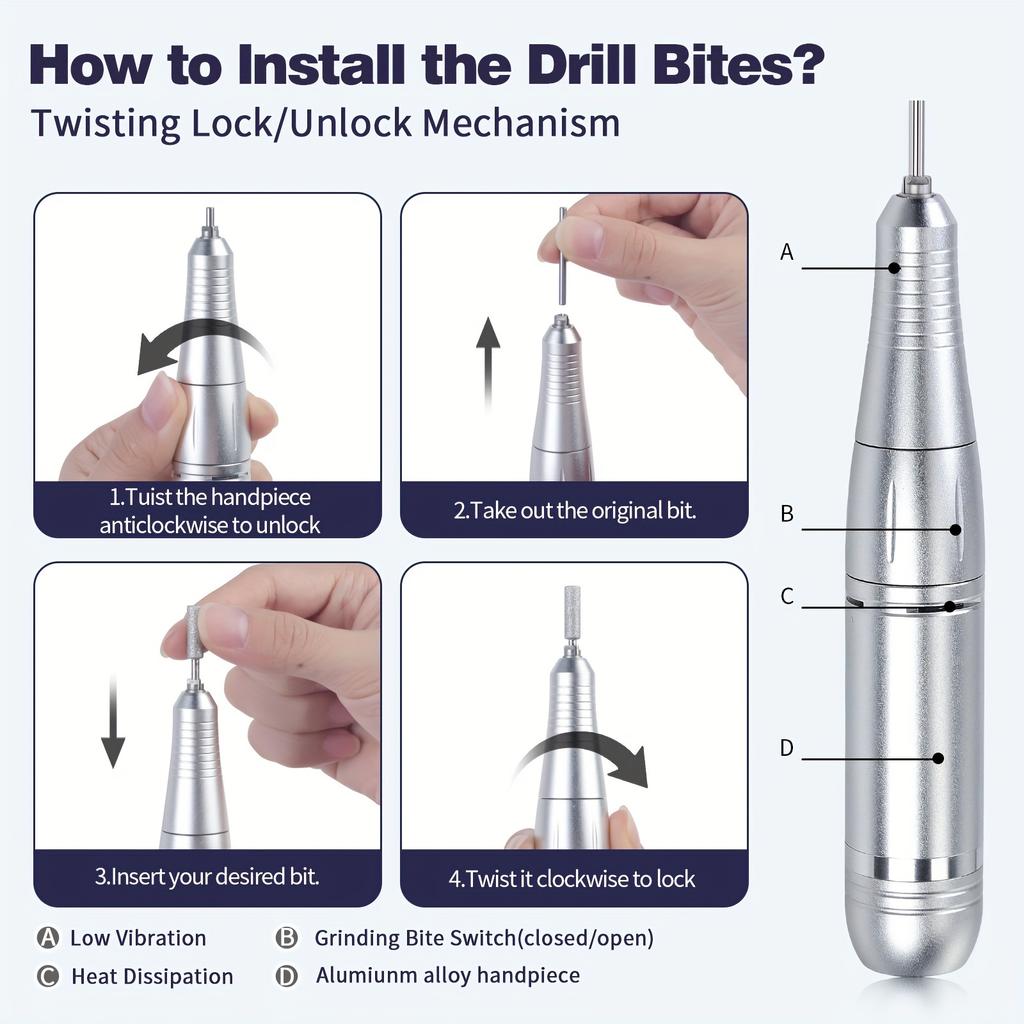 How to Install the Drill Bites?
Twisting Lock/Unlock Mechanism

1.Tuist the handpiece anticlockwise to unlock

2.Take out the original bit.

3.Insert your desired bit.

4.Twist it clockwise to lock

A
B
C
D

A Low Vibration
B Grinding Bite Switch(closed/open)
C Heat Dissipation
D Alumiunm alloy handpiece