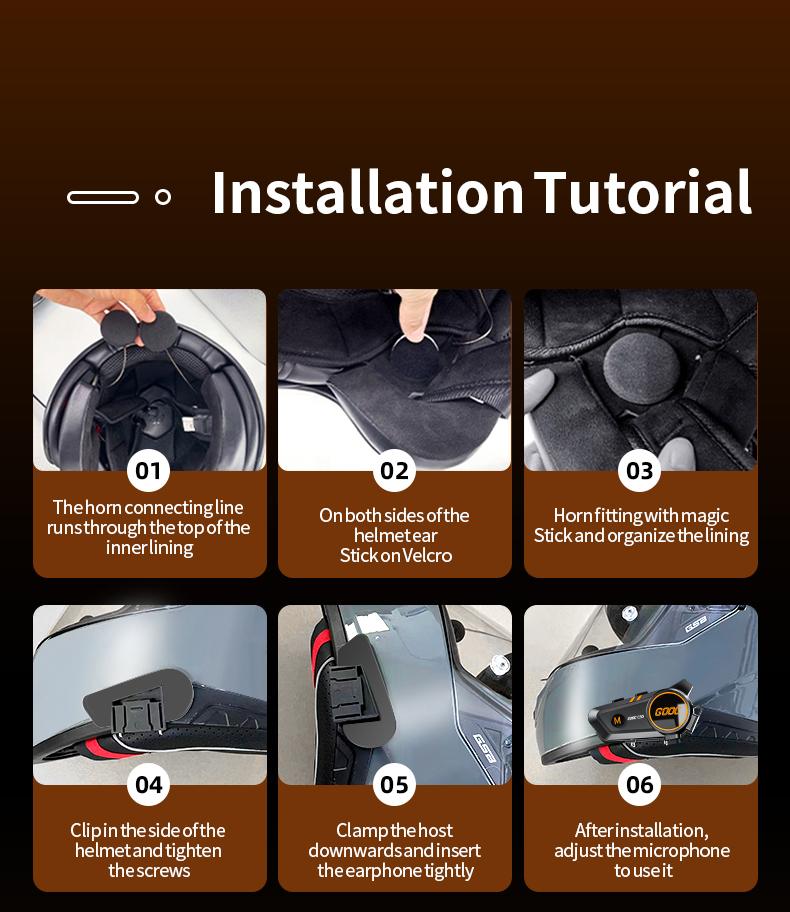 Installation Tutorial

01
The horn connecting line runs through the top of the inner lining

02
On both sides of the helmet ear Stick on Velcro

03
Horn fitting with magic Stick and organize the lining

04
Clip in the side of the helmet and tighten the screws

05
Clamp the host downwards and insert the earphone tightly

06
After installation, adjust the microphone to use it