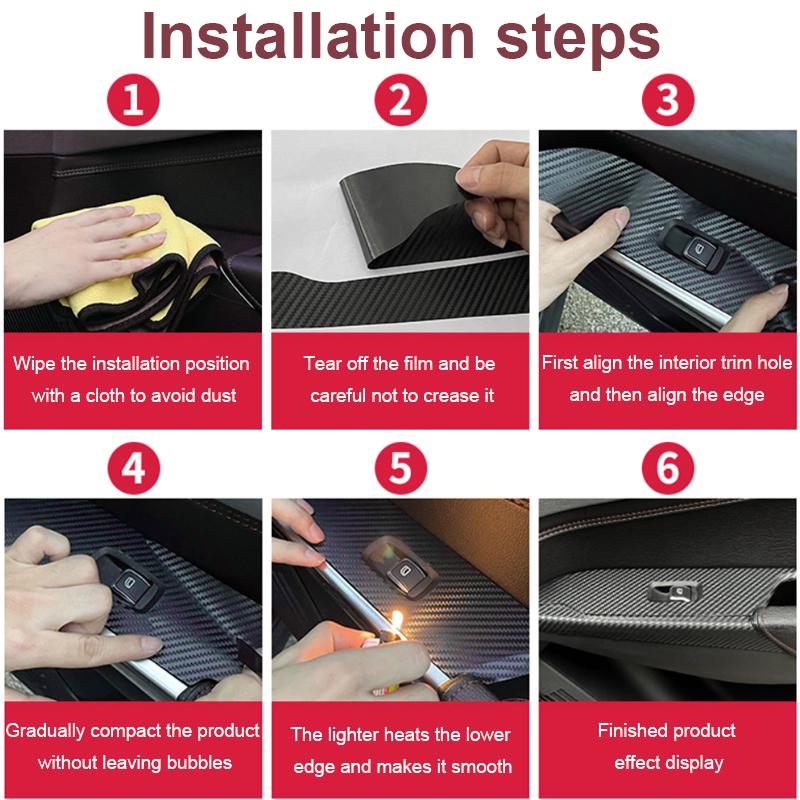 Installation steps

1

Wipe the installation position with a cloth to avoid dust

2

Tear off the film and be careful not to crease it

3

First align the interior trim hole and then align the edge

4

Gradually compact the product without leaving bubbles

5

The lighter heats the lower edge and makes it smooth

6

Finished product effect display