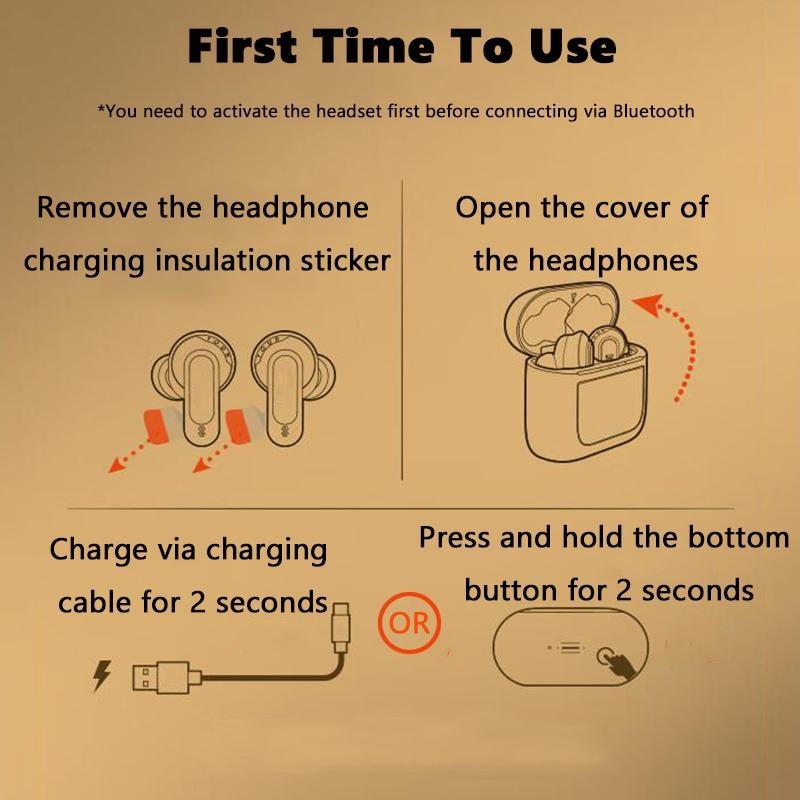 First Time To Use

*You need to activate the headset first before connecting via Bluetooth

Remove the headphone charging insulation sticker

Open the cover of the headphones

Charge via charging cable for 2 seconds

OR

Press and hold the bottom button for 2 seconds