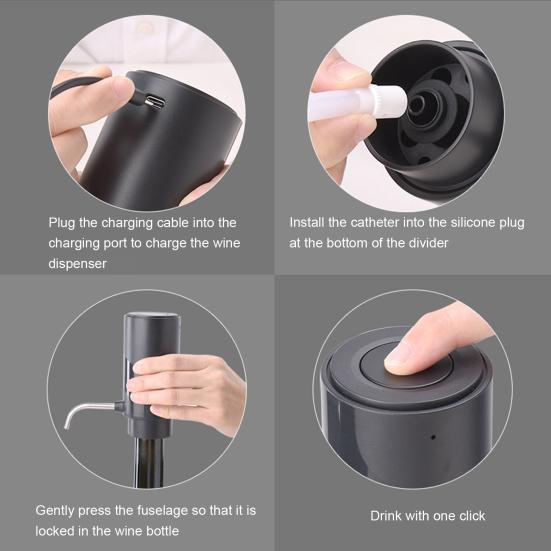 Plug the charging cable into the charging port to charge the wine dispenser

Install the catheter into the silicone plug at the bottom of the divider

Gently press the fuselage so that it is locked in the wine bottle

Drink with one click