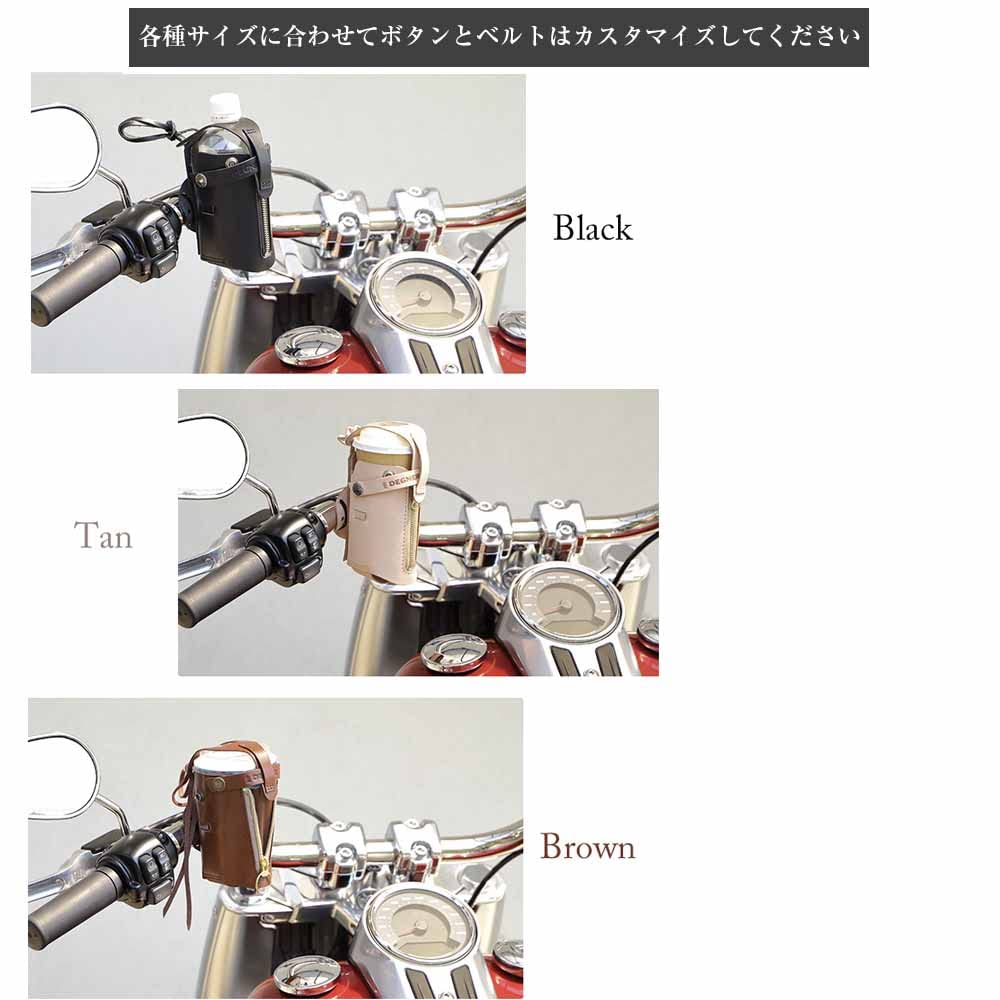 各種サイズに合わせてボタンとベルトはカスタマイズしてください

Black

Tan

DEGNER

Brown