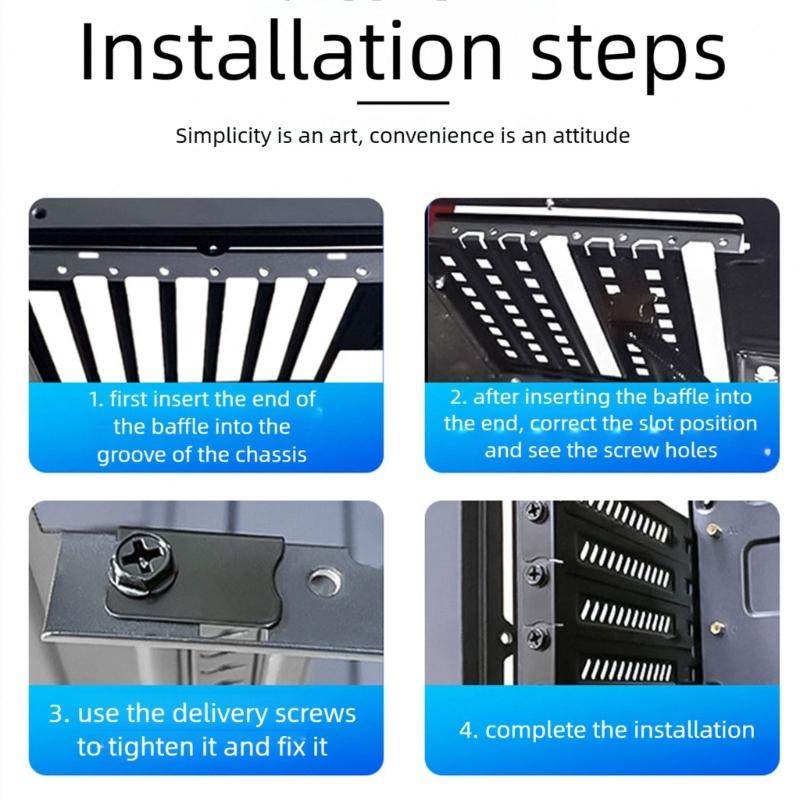 Installation steps

Simplicity is an art, convenience is an attitude

1. first insert the end of the baffle into the groove of the chassis

2. after inserting the baffle into the end, correct the slot position and see the screw holes

3. use the delivery screws to tighten it and fix it

4. complete the installation