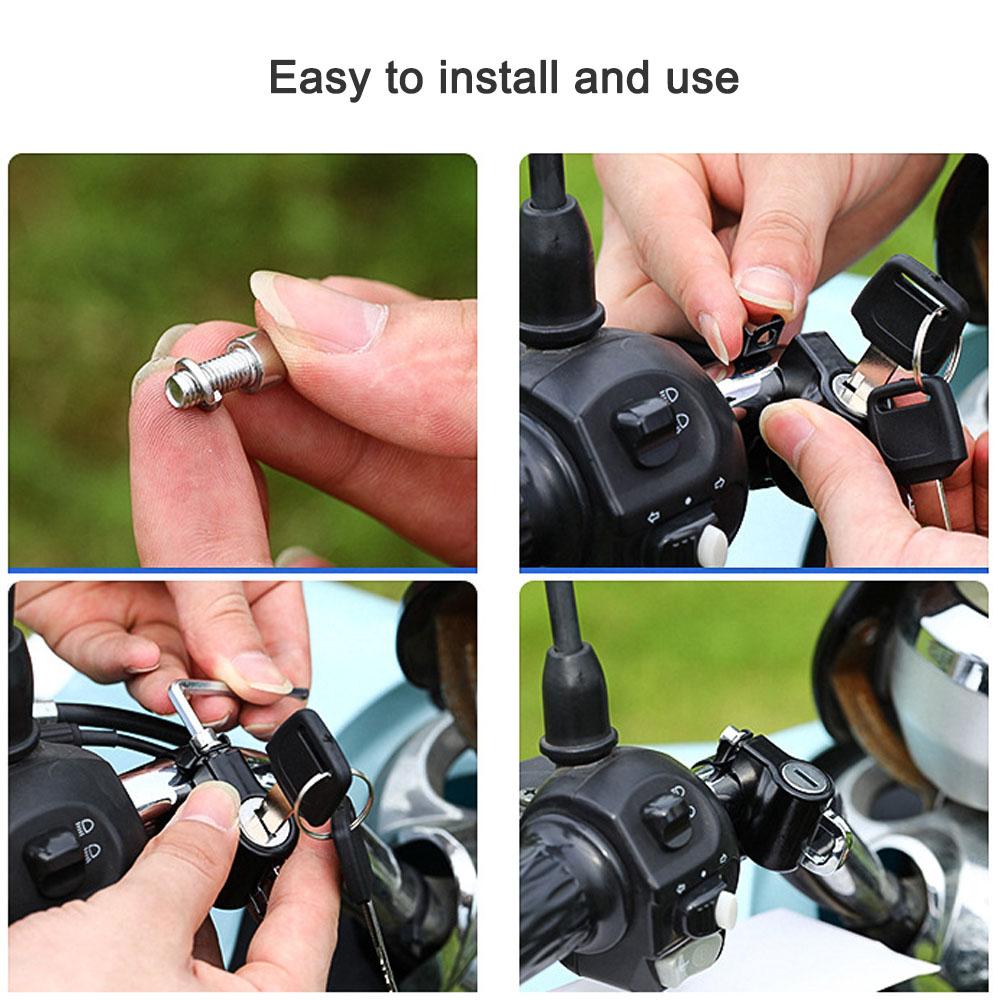 Easy to install and use