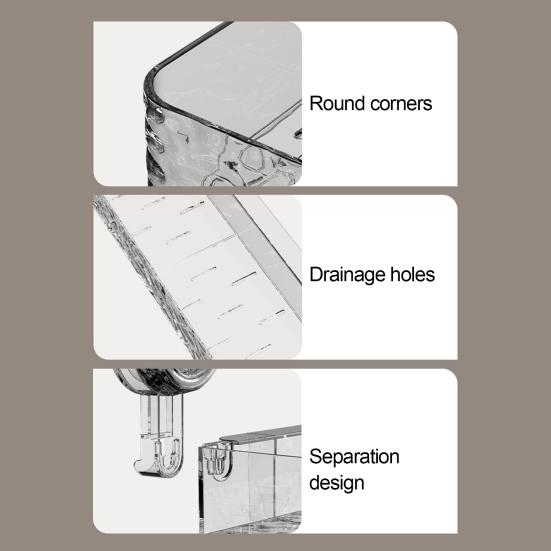 Round corners

Drainage holes

Separation design