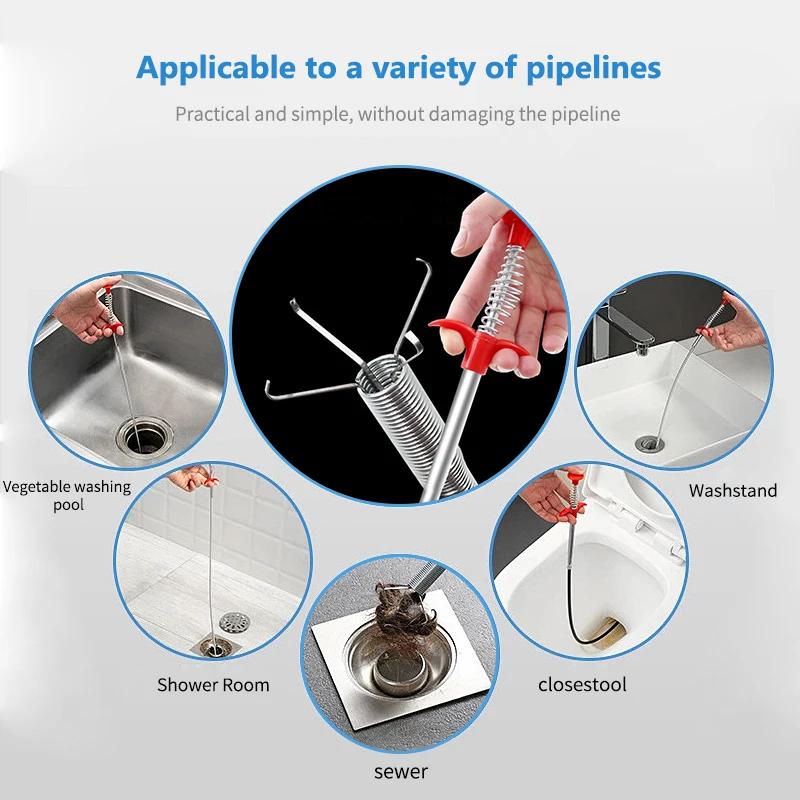 Applicable to a variety of pipelines

Practical and simple, without damaging the pipeline

Vegetable washing pool

Washstand

Shower Room

closestool

sewer