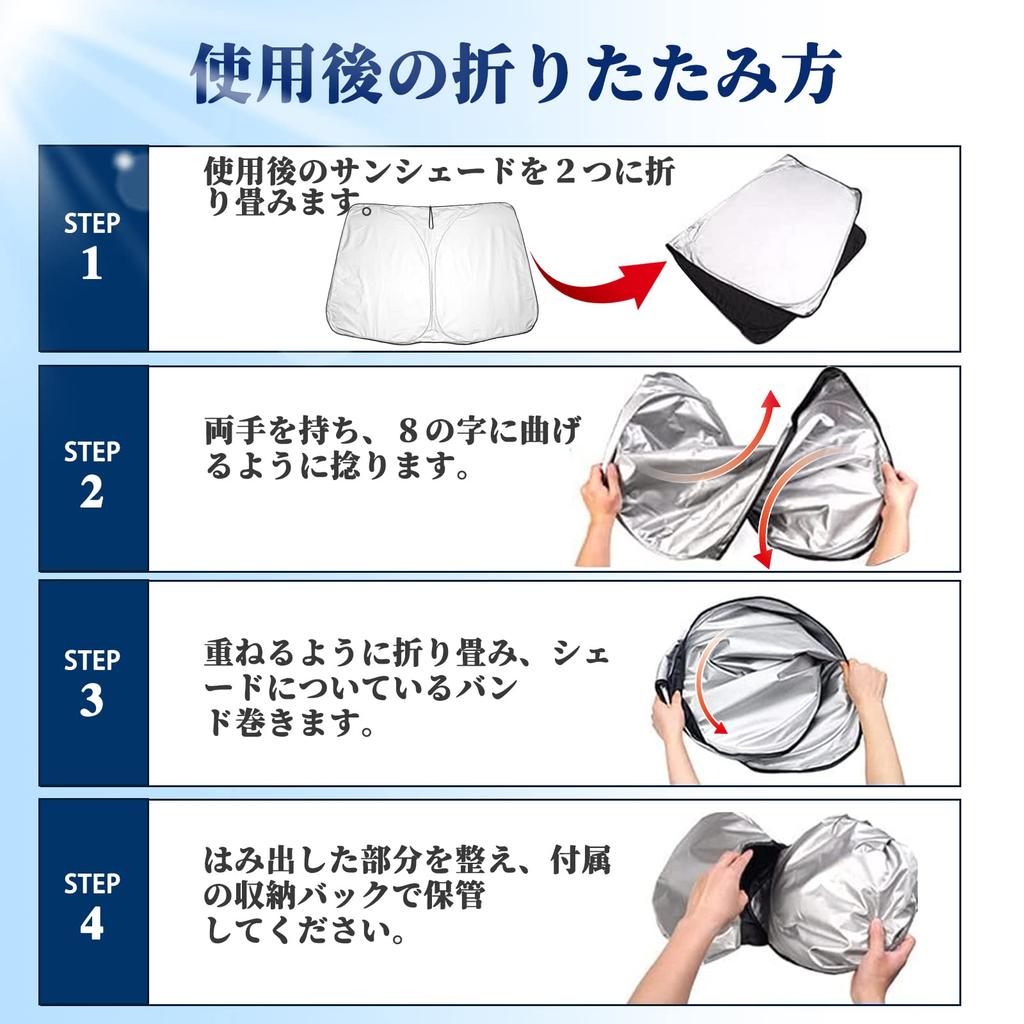 使用後の折りたたみ方

STEP
1

使用後のサンシェードを２つに折り畳みます

STEP
2

両手を持ち、８の字に曲げるように捻ります。

STEP
3

重ねるように折り畳み、シェードについているバンド巻きます。

STEP
4

はみ出した部分を整え、付属の収納バックで保管してください。