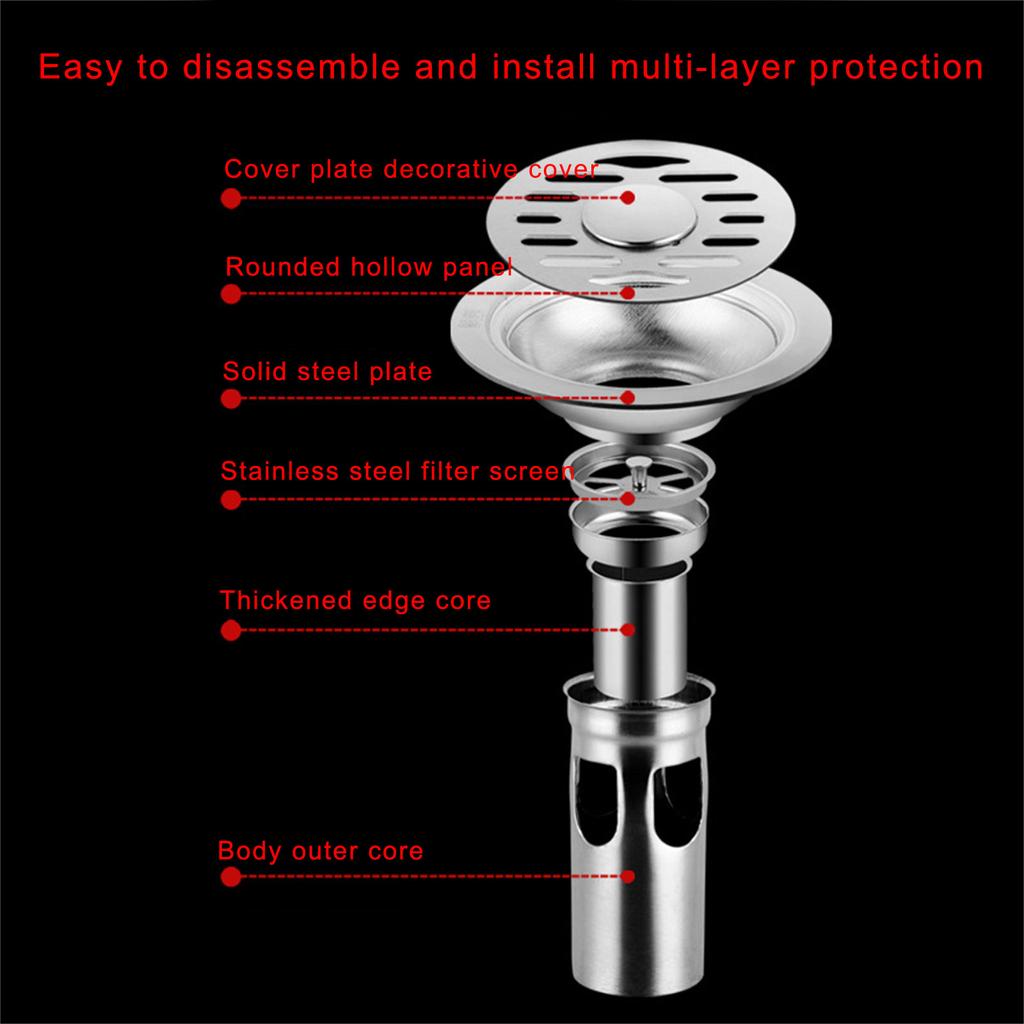 Easy to disassemble and install multi-layer protection

Cover plate decorative cover

Rounded hollow panel

Solid steel plate

Stainless steel filter screen

Thickened edge core

Body outer core