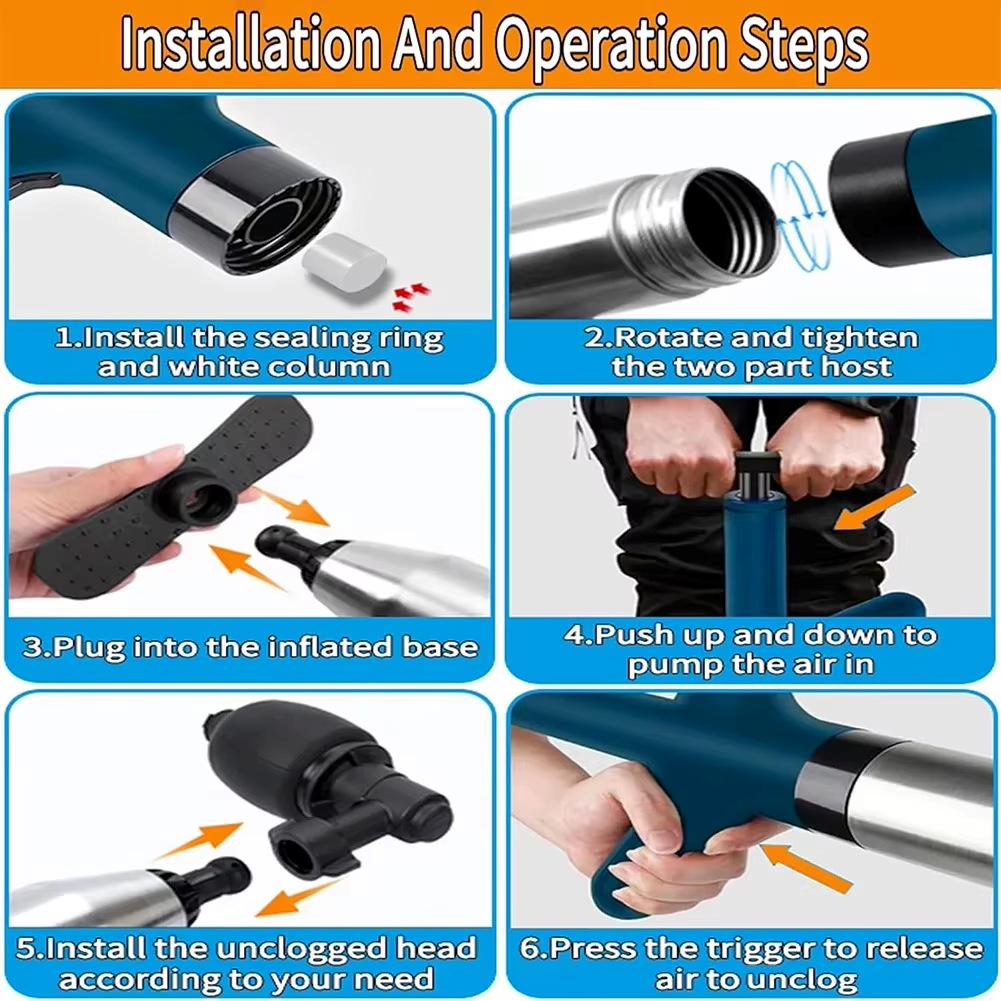 Installation And Operation Steps

1.Install the sealing ring and white column

2.Rotate and tighten the two part host

3.Plug into the inflated base

4.Push up and down to pump the air in

5.Install the unclogged head according to your need

6.Press the trigger to release air to unclog