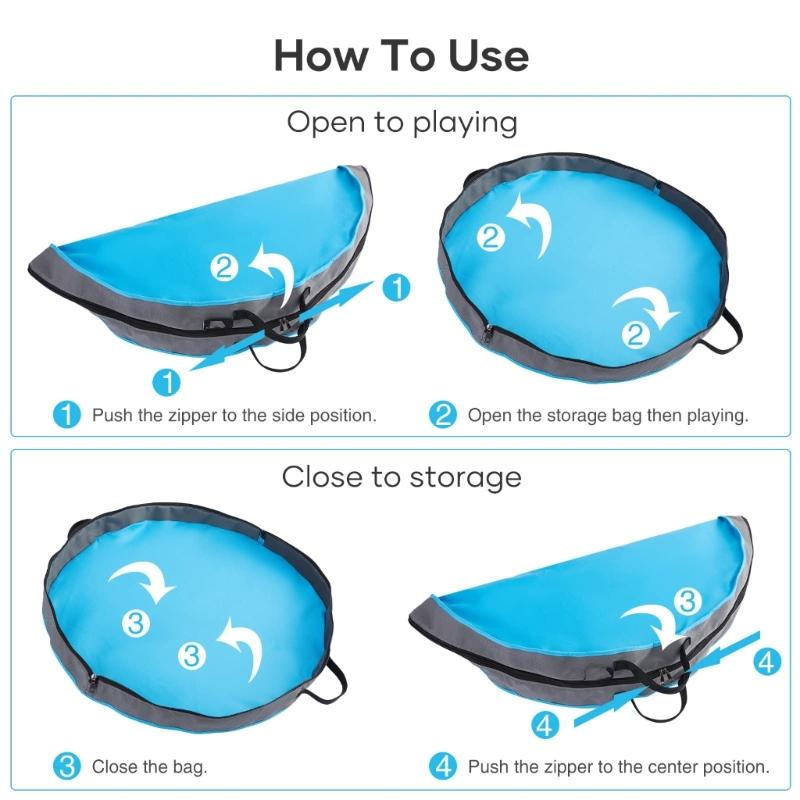 How To Use

Open to playing

2

1

1

2

2

1 Push the zipper to the side position.

2 Open the storage bag then playing.

Close to storage

3

3

3

4

4

3 Close the bag.

4 Push the zipper to the center position.