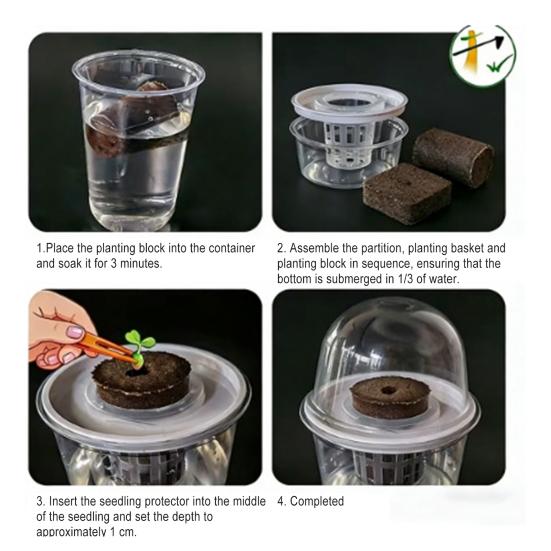 1.Place the planting block into the container and soak it for 3 minutes.

2. Assemble the partition, planting basket and planting block in sequence, ensuring that the bottom is submerged in 1/3 of water.

3. Insert the seedling protector into the middle of the seedling and set the depth to approximately 1 cm.

4. Completed