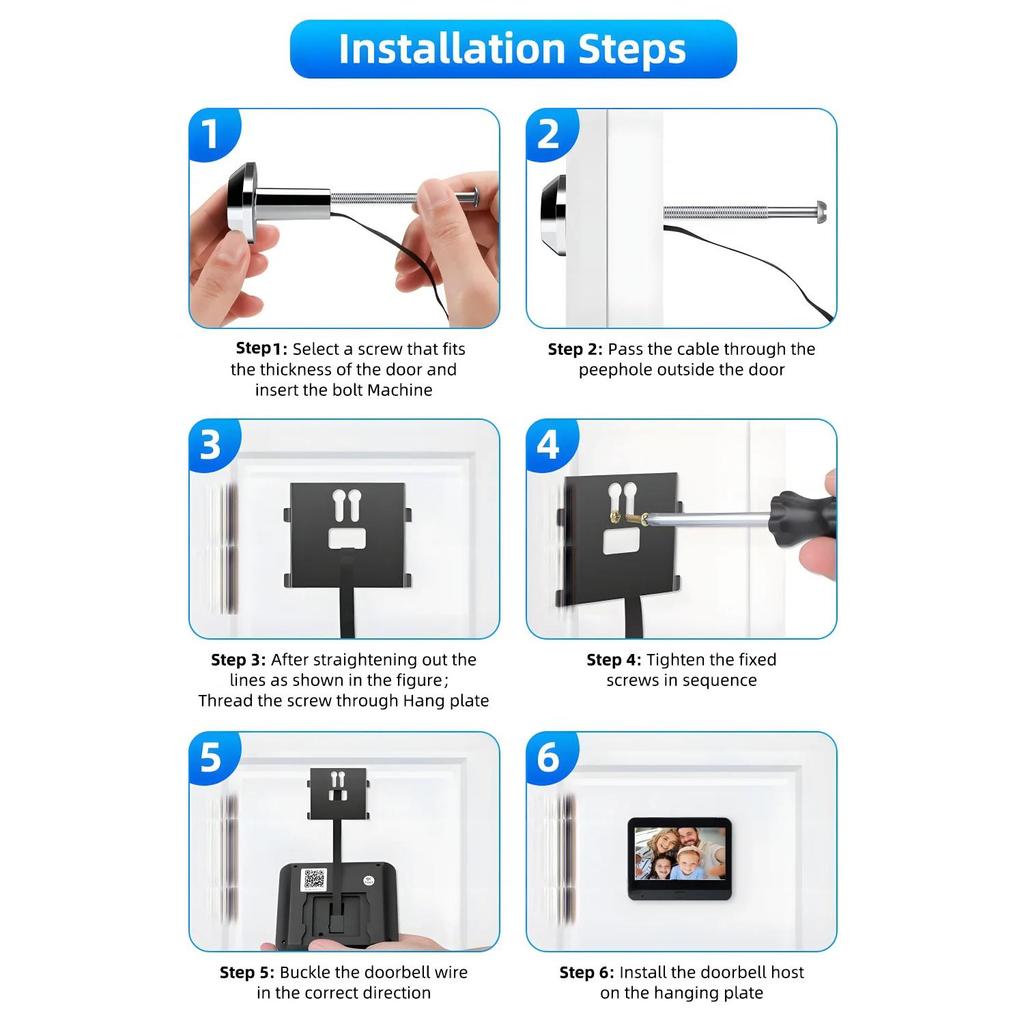 Installation Steps

1

Step1: Select a screw that fits the thickness of the door and insert the bolt Machine

2

Step 2: Pass the cable through the peephole outside the door

3

Step 3: After straightening out the lines as shown in the figure; Thread the screw through Hang plate

4

Step 4: Tighten the fixed screws in sequence

5

Step 5: Buckle the doorbell wire in the correct direction

6

Step 6: Install the doorbell host on the hanging plate