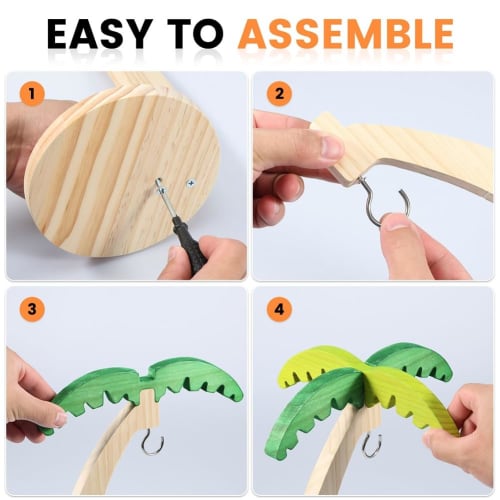 EASY TO ASSEMBLE

1

2

3

4