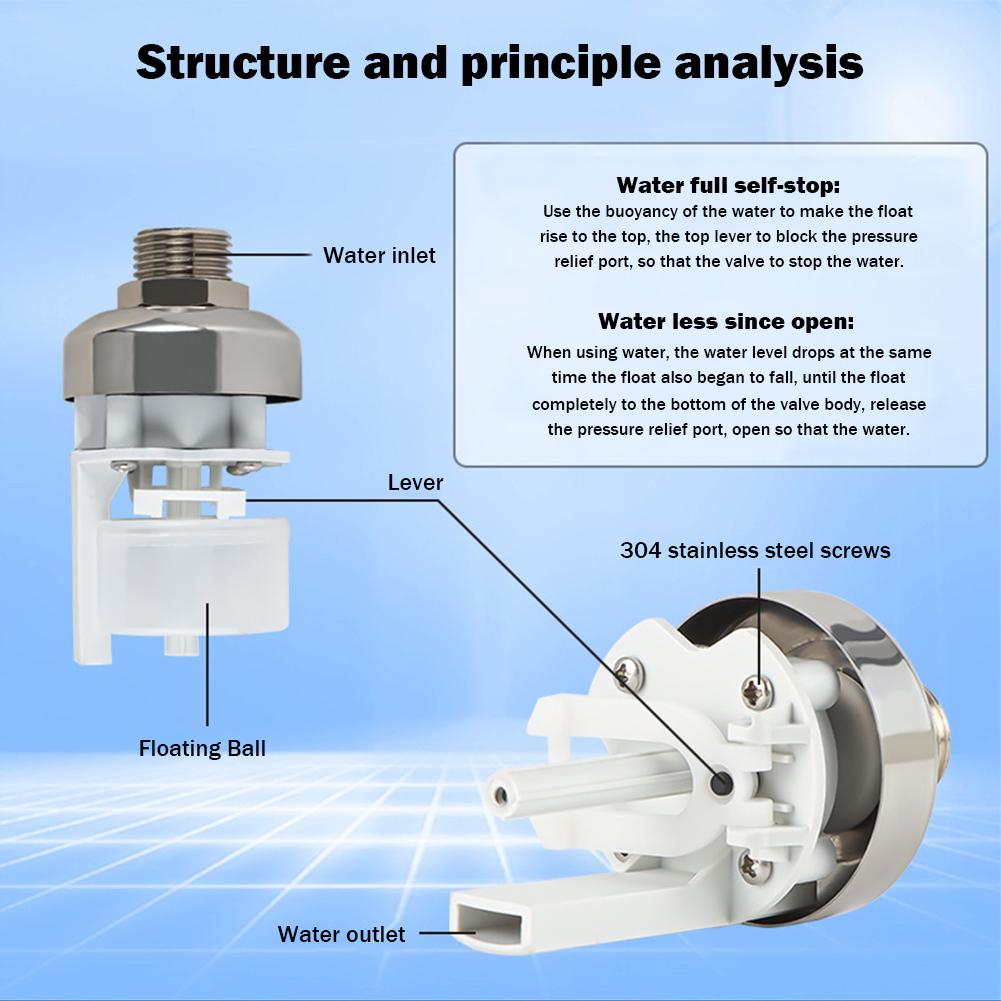 Structure and principle analysis

Water full self-stop:
Use the buoyancy of the water to make the float rise to the top, the top lever to block the pressure relief port, so that the valve to stop the water.

Water less since open:
When using water, the water level drops at the same time the float also began to fall, until the float completely to the bottom of the valve body, release the pressure relief port, open so that the water.

Water inlet

Lever

304 stainless steel screws

Floating Ball

Water outlet