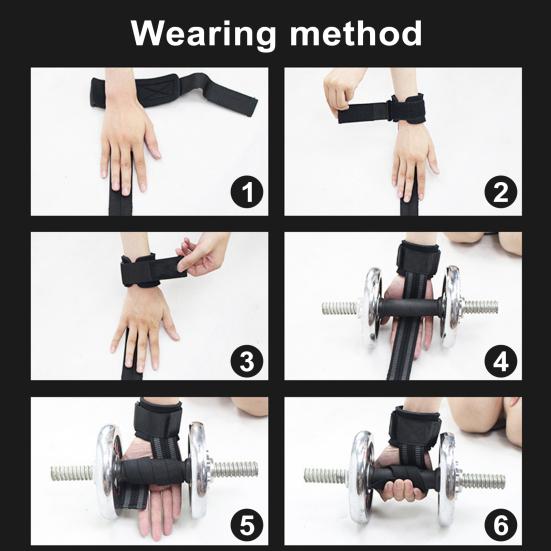 Wearing method

1

2

3

4

5

6