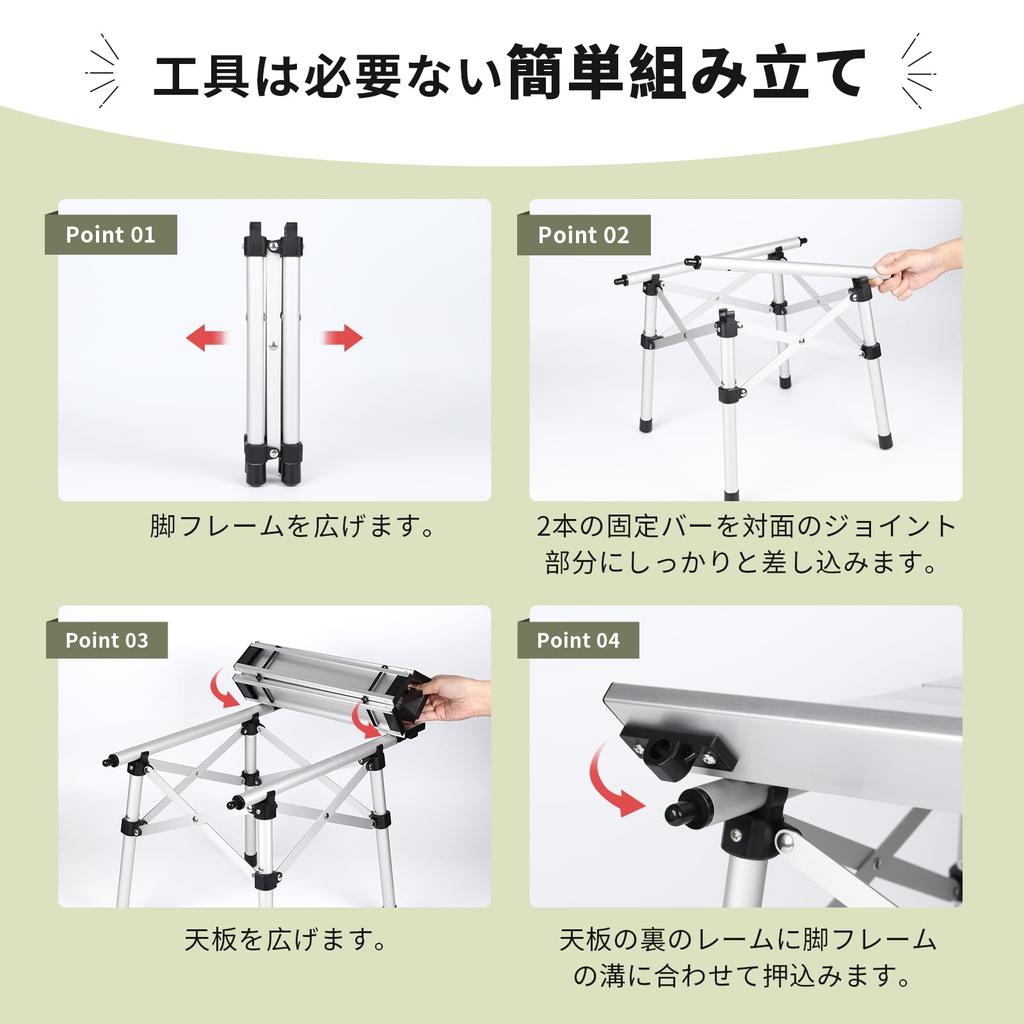 工具は必要ない簡単組み立て

Point 01

脚フレームを広げます。

Point 02

2本の固定バーを対面のジョイント部分にしっかりと差し込みます。

Point 03

天板を広げます。

Point 04

天板の裏のレームに脚フレームの溝に合わせて押込みます。