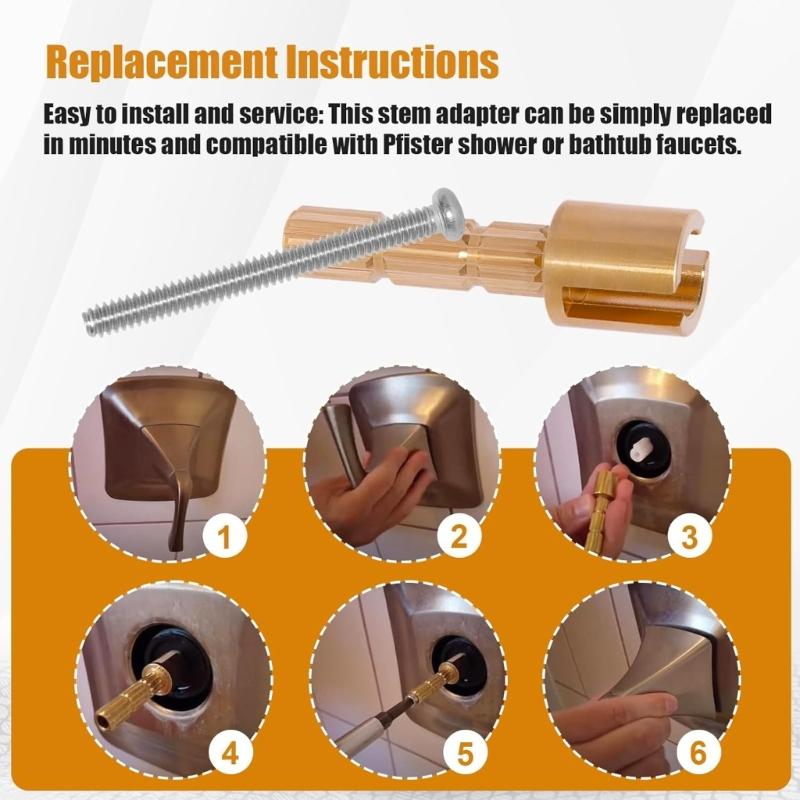 Replacement Instructions

Easy to install and service: This stem adapter can be simply replaced in minutes and compatible with Pfister shower or bathtub faucets.

1

2

3

4

5

6