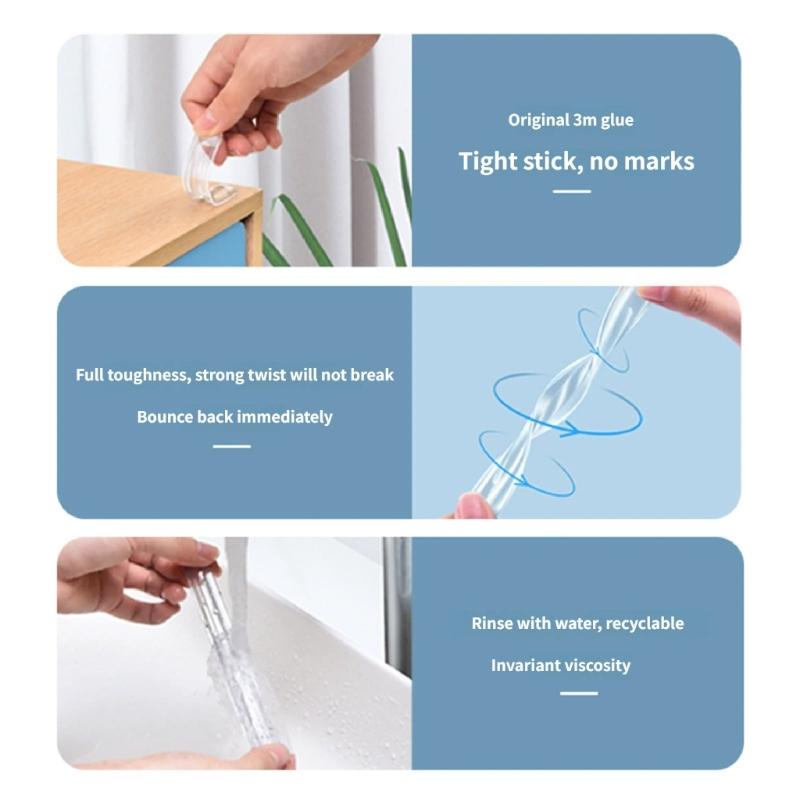 Original 3m glue

Tight stick, no marks

Full toughness, strong twist will not break

Bounce back immediately

Rinse with water, recyclable

Invariant viscosity