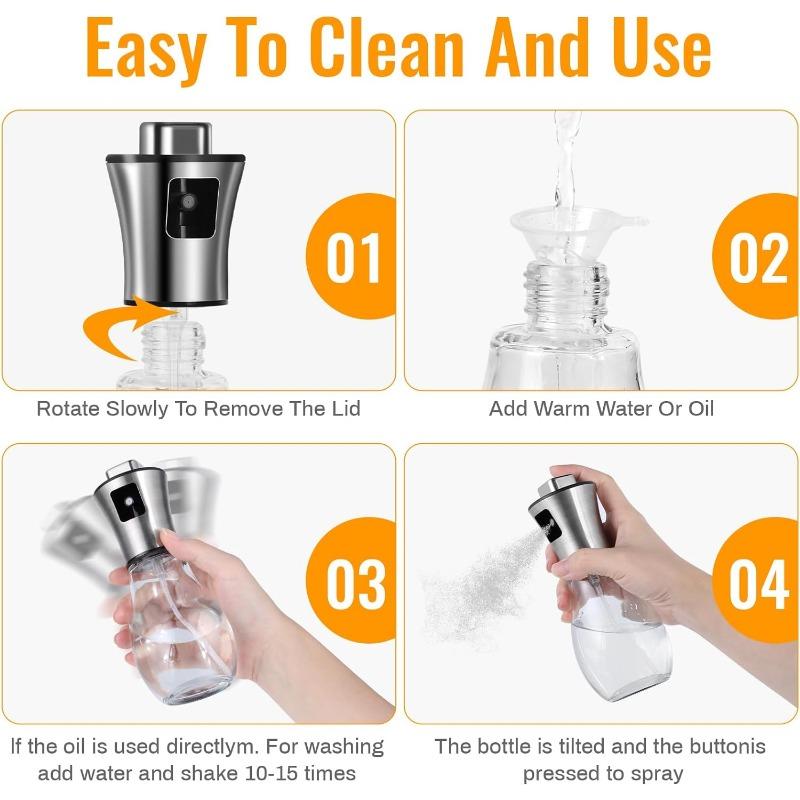 Easy To Clean And Use

01

Rotate Slowly To Remove The Lid

02

Add Warm Water Or Oil

03

If the oil is used directlym. For washing add water and shake 10-15 times

04

The bottle is tilted and the buttonis pressed to spray