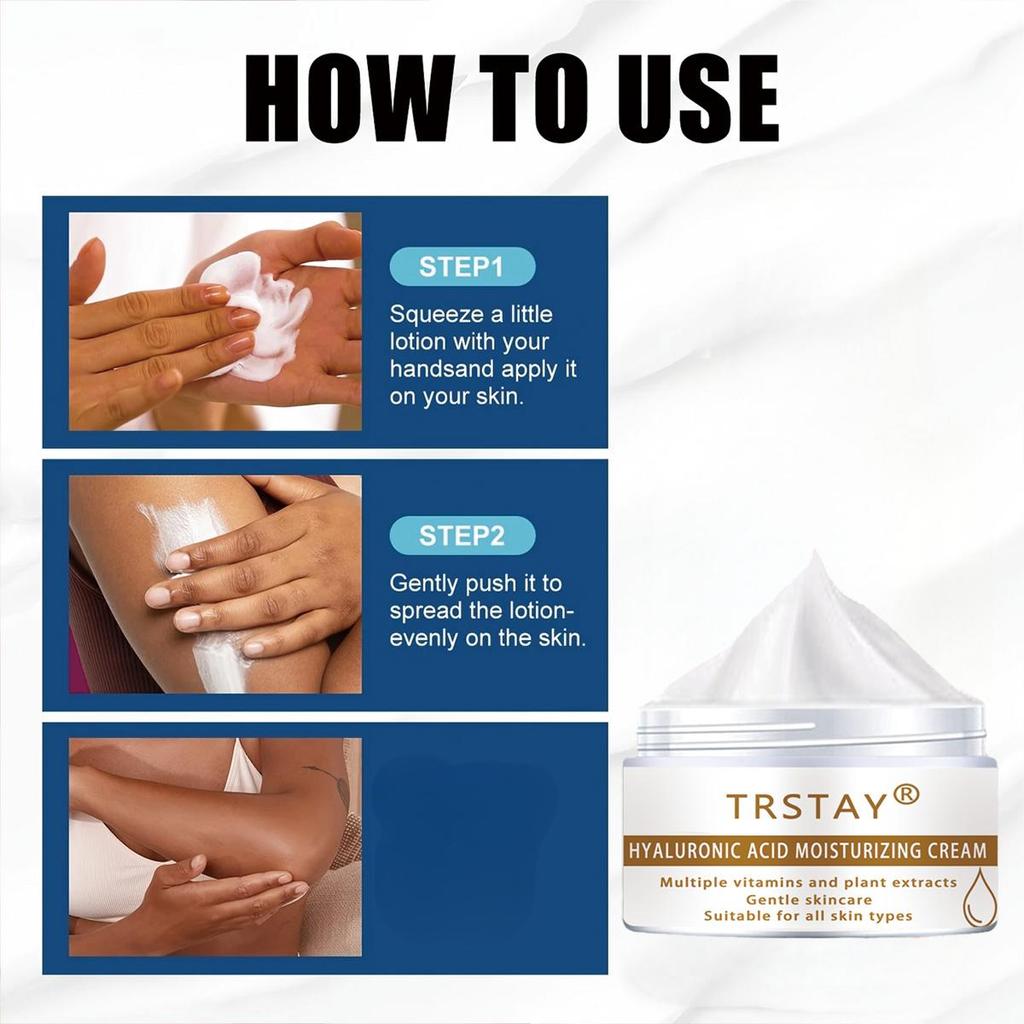 HOW TO USE

STEP1
Squeeze a little lotion with your handsand apply it on your skin.

STEP2
Gently push it to spread the lotion-evenly on the skin.

TRSTAY®
HYALURONIC ACID MOISTURIZING CREAM
Multiple vitamins and plant extracts
Gentle skincare
Suitable for all skin types