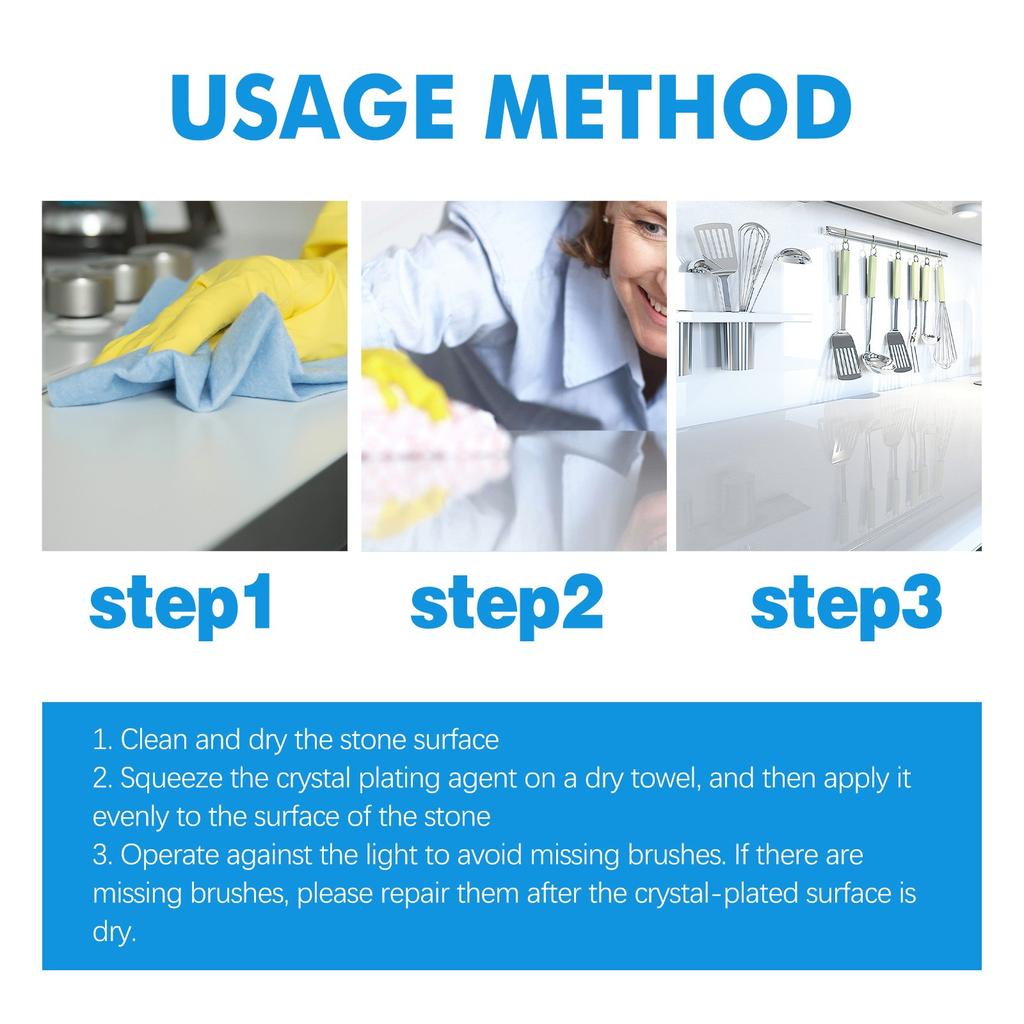 USAGE METHOD

step1

step2

step3

1. Clean and dry the stone surface
2. Squeeze the crystal plating agent on a dry towel, and then apply it evenly to the surface of the stone
3. Operate against the light to avoid missing brushes. If there are missing brushes, please repair them after the crystal-plated surface is dry.