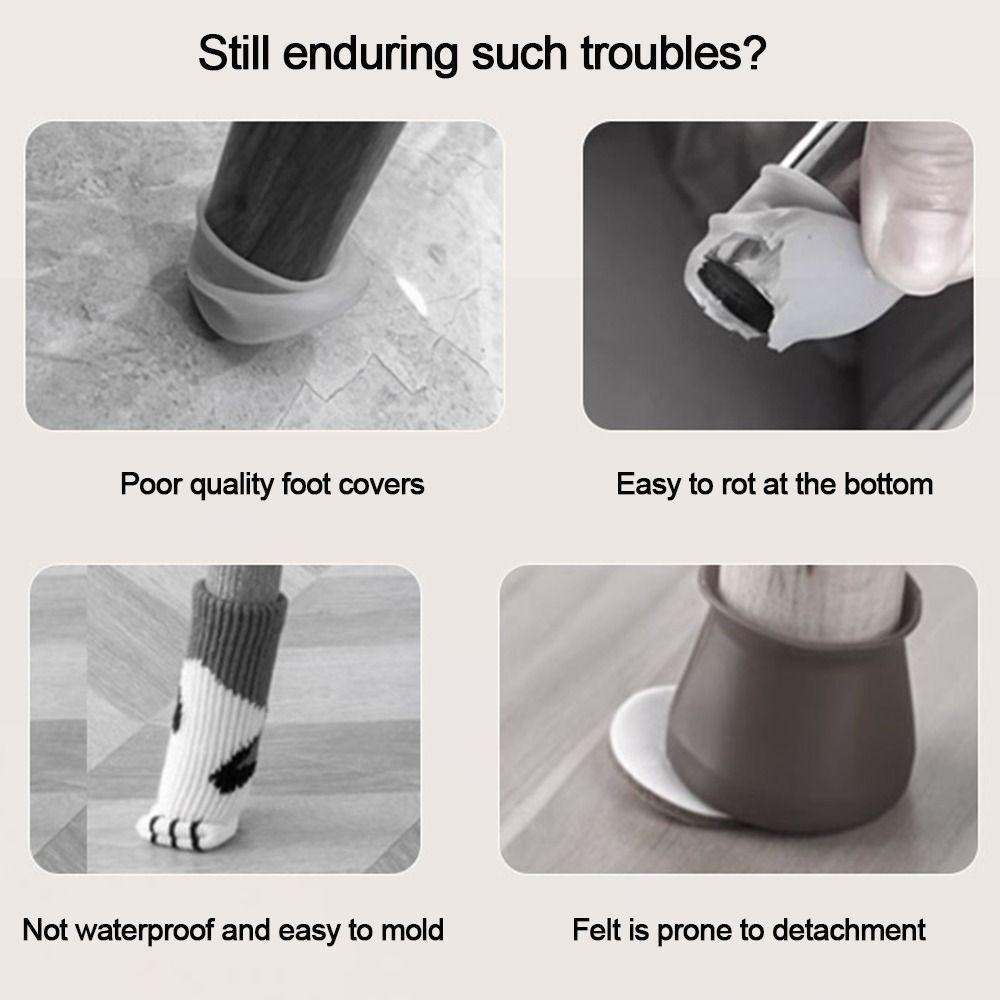 Still enduring such troubles?

Poor quality foot covers

Easy to rot at the bottom

Not waterproof and easy to mold

Felt is prone to detachment