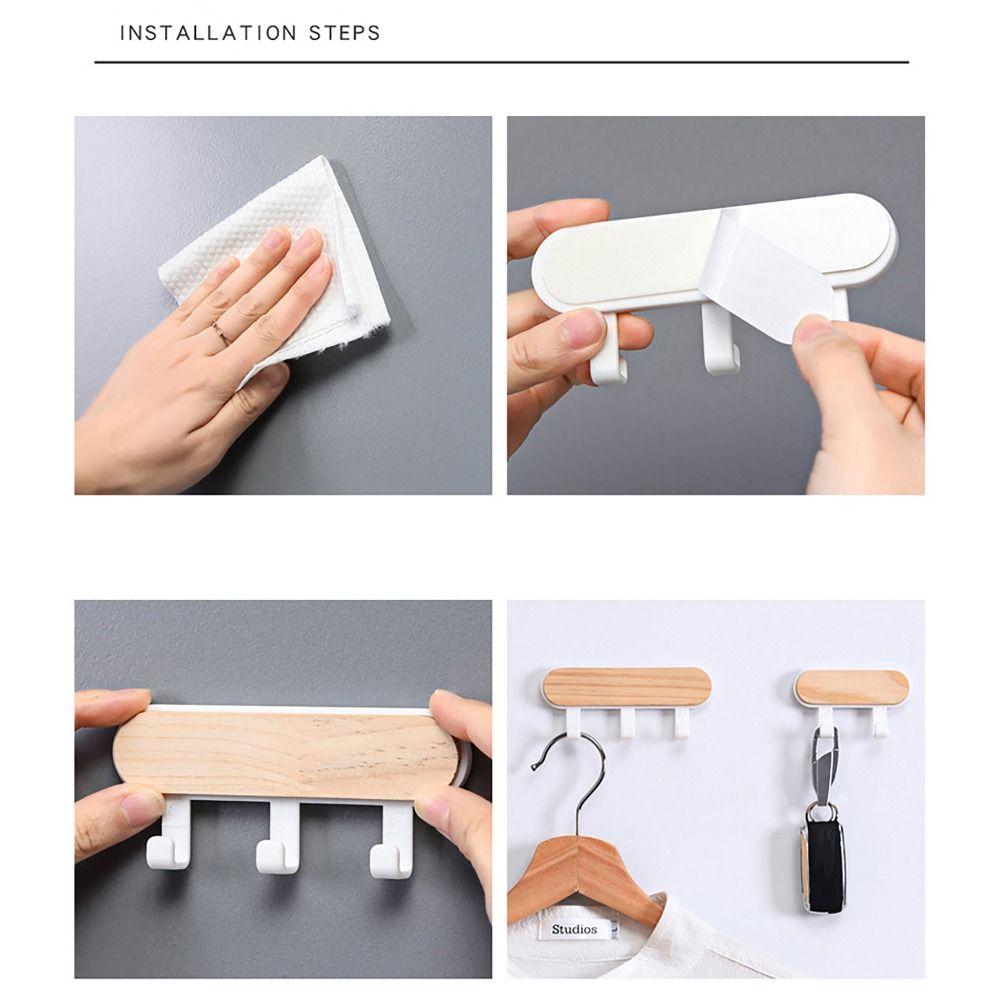 INSTALLATION STEPS

Studios