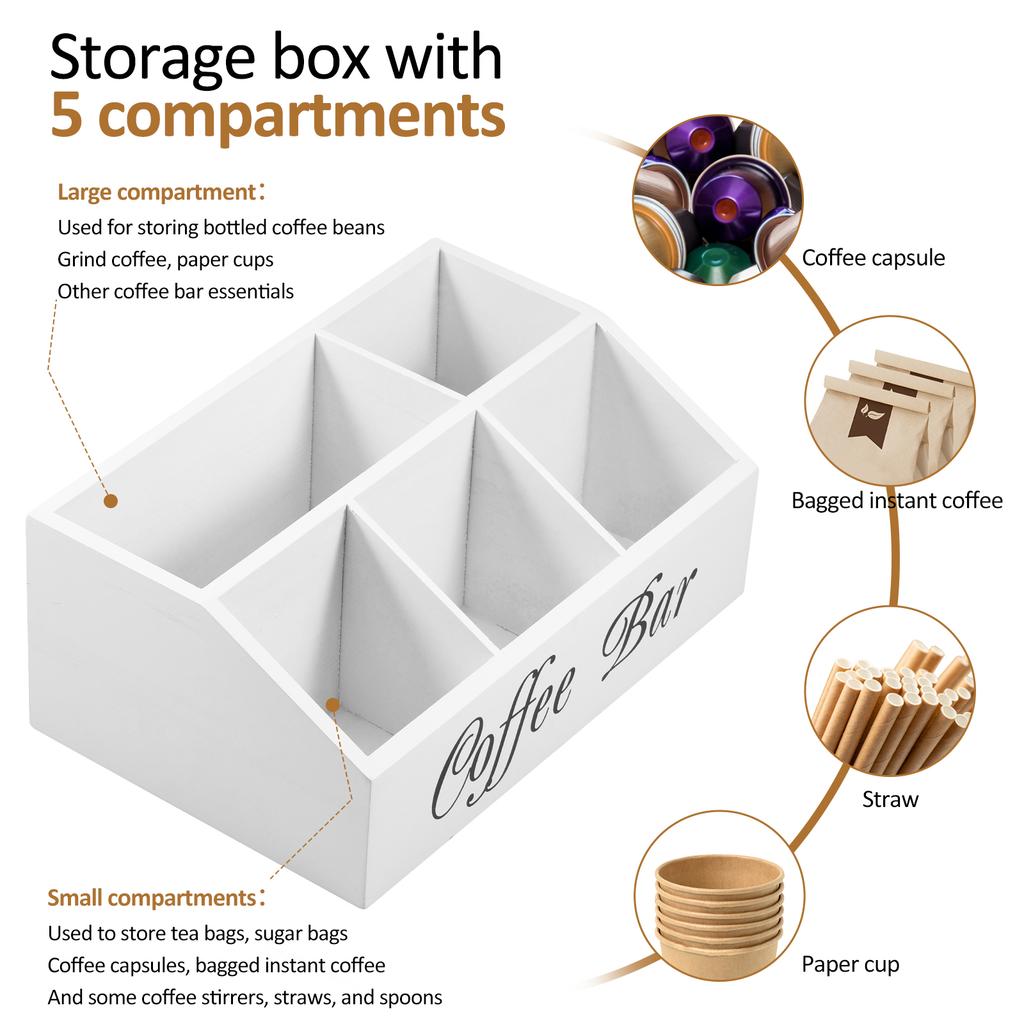 Storage box with
5 compartments

Large compartment：
Used for storing bottled coffee beans
Grind coffee, paper cups
Other coffee bar essentials

Coffee Bar

Small compartments：
Used to store tea bags, sugar bags
Coffee capsules, bagged instant coffee
And some coffee stirrers, straws, and spoons

Coffee capsule

Bagged instant coffee

Straw

Paper cup