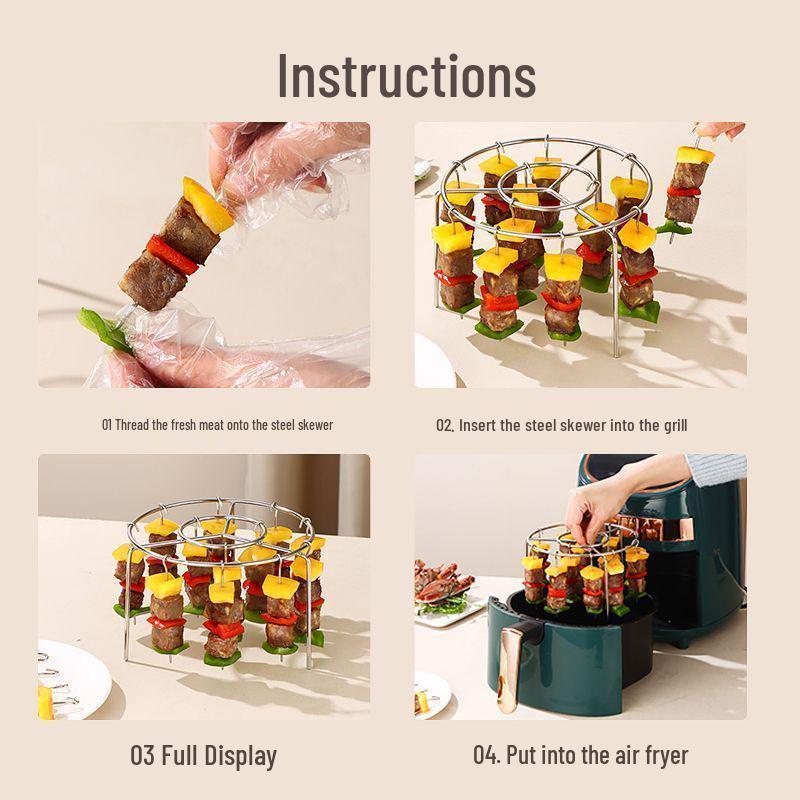 Instructions

01 Thread the fresh meat onto the steel skewer

02. Insert the steel skewer into the grill

03 Full Display

04. Put into the air fryer