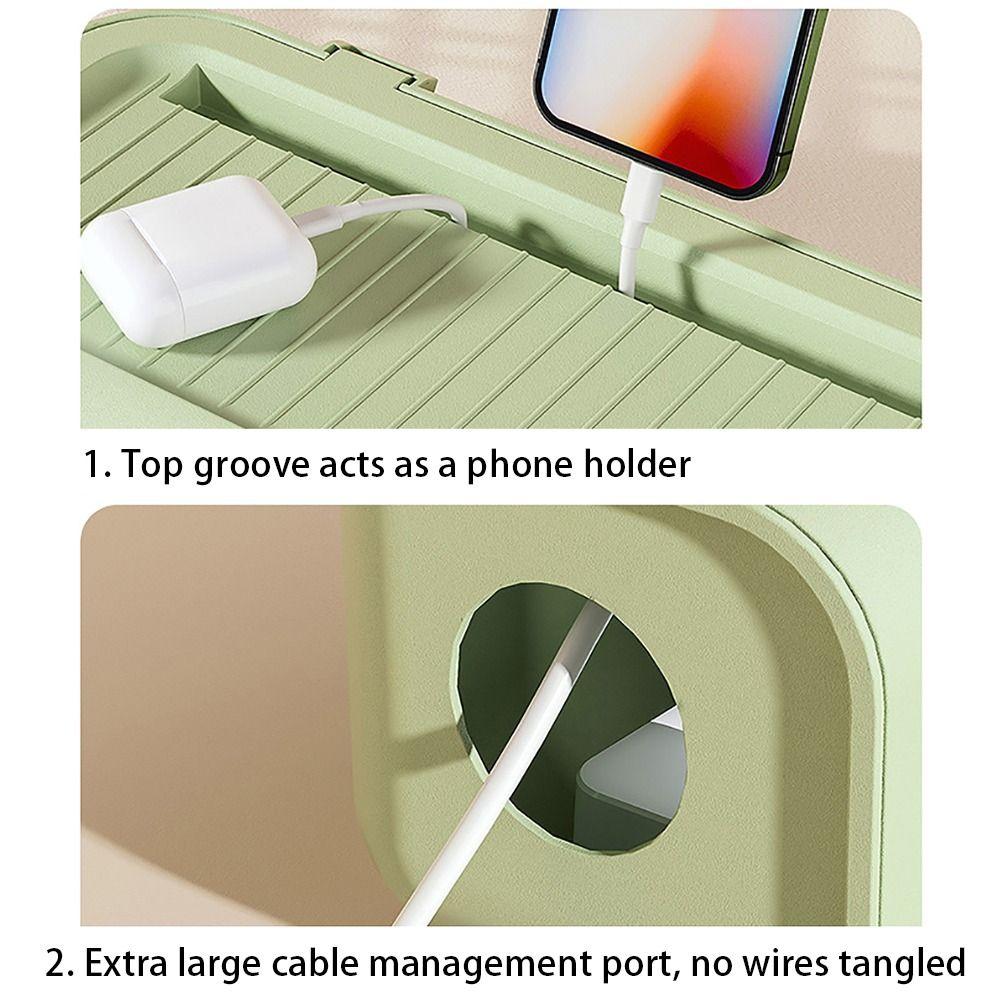 1. Top groove acts as a phone holder

2. Extra large cable management port, no wires tangled