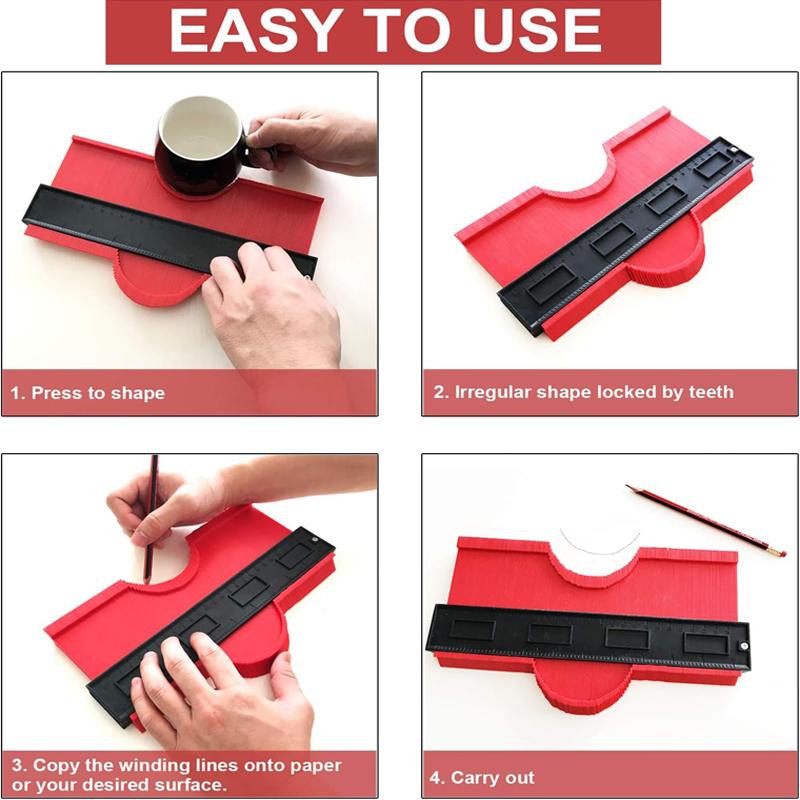 EASY TO USE

1. Press to shape

2. Irregular shape locked by teeth

3. Copy the winding lines onto paper or your desired surface.

4. Carry out