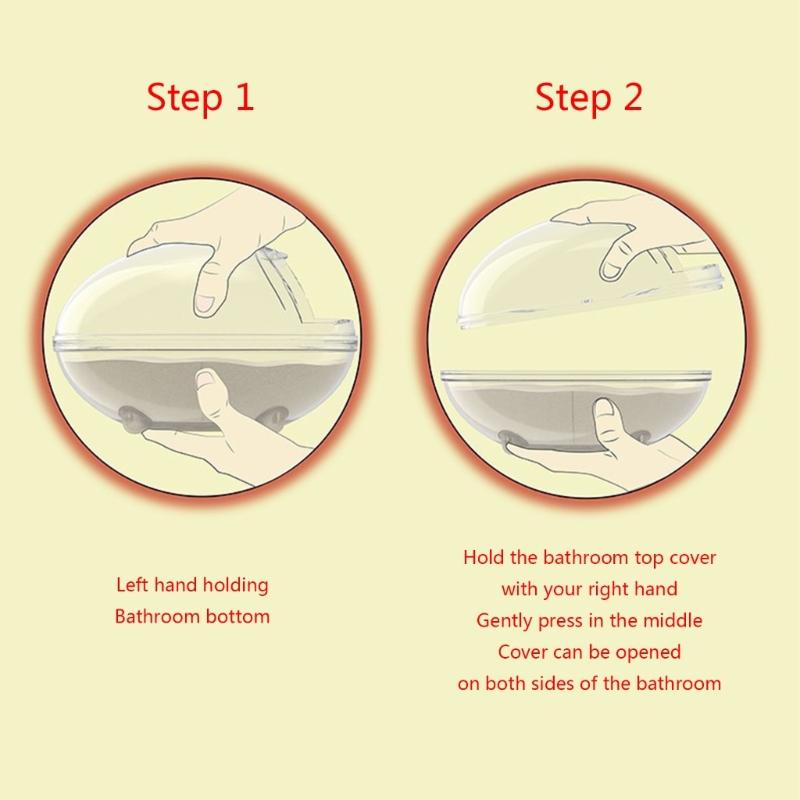 Step 1

Left hand holding
Bathroom bottom

Step 2

Hold the bathroom top cover
with your right hand
Gently press in the middle
Cover can be opened
on both sides of the bathroom