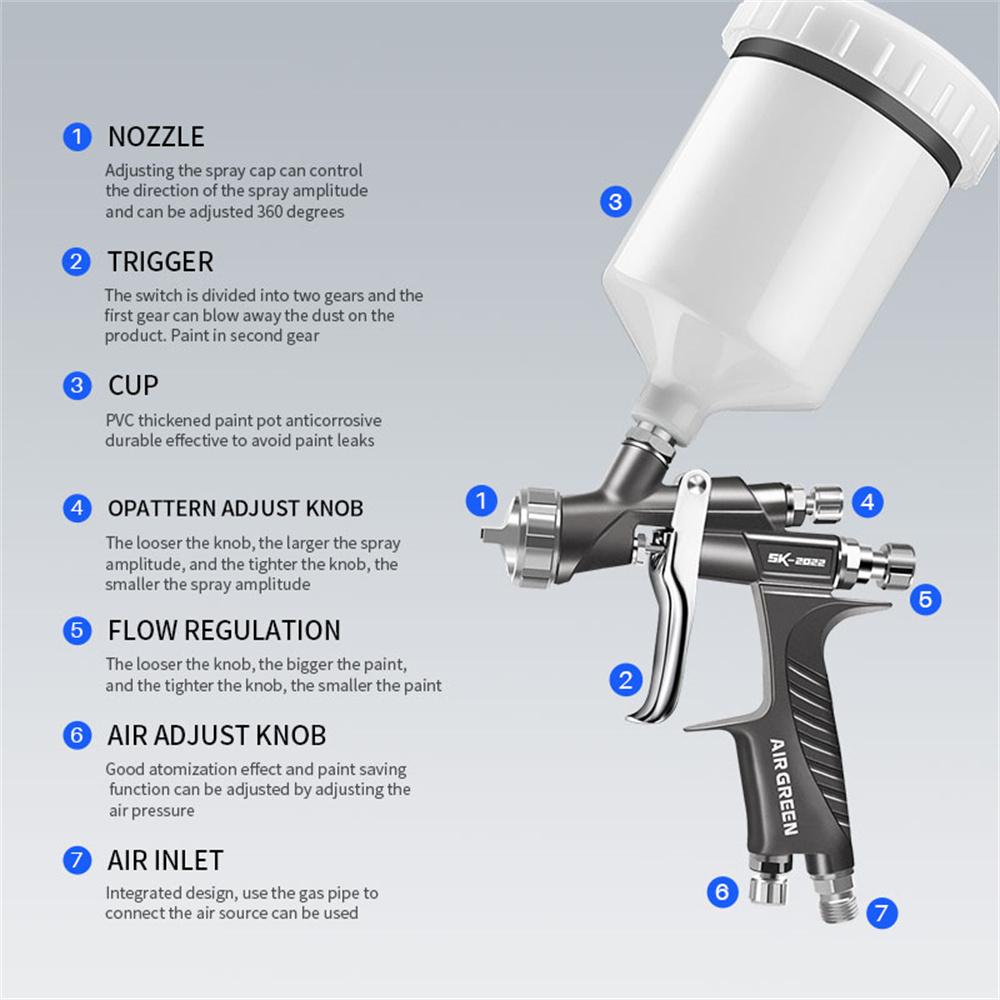 1 NOZZLE
Adjusting the spray cap can control the direction of the spray amplitude and can be adjusted 360 degrees

2 TRIGGER
The switch is divided into two gears and the first gear can blow away the dust on the product. Paint in second gear

3 CUP
PVC thickened paint pot anticorrosive durable effective to avoid paint leaks

4 OPATTERN ADJUST KNOB
The looser the knob, the larger the spray amplitude, and the tighter the knob, the smaller the spray amplitude

5 FLOW REGULATION
The looser the knob, the bigger the paint, and the tighter the knob, the smaller the paint

6 AIR ADJUST KNOB
Good atomization effect and paint saving function can be adjusted by adjusting the air pressure

7 AIR INLET
Integrated design, use the gas pipe to connect the air source can be used

3
1
4
SK-2022
5
2
AIR GREEN
6
7