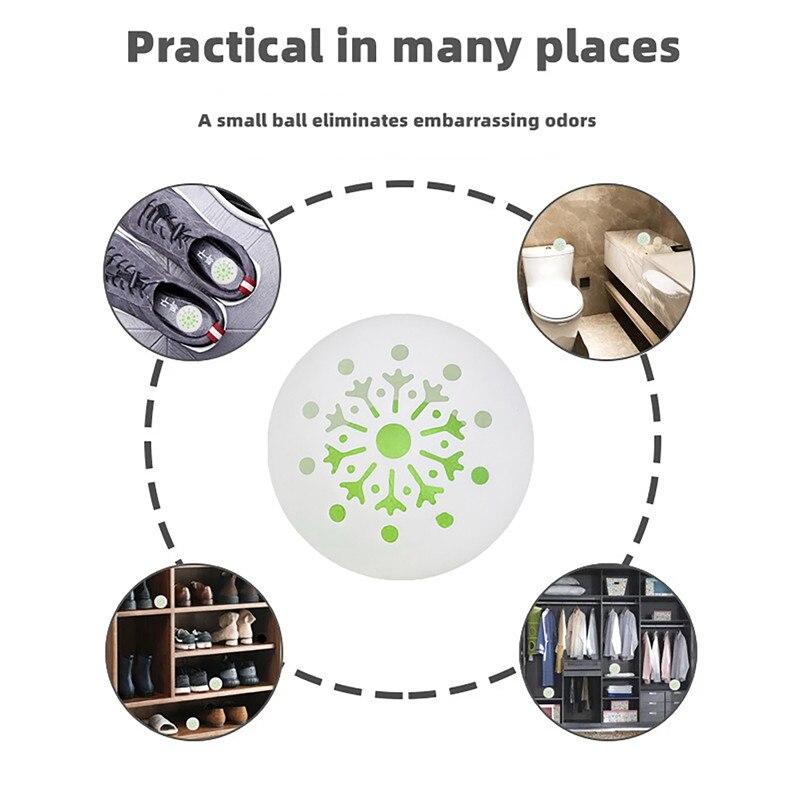 Practical in many places

A small ball eliminates embarrassing odors