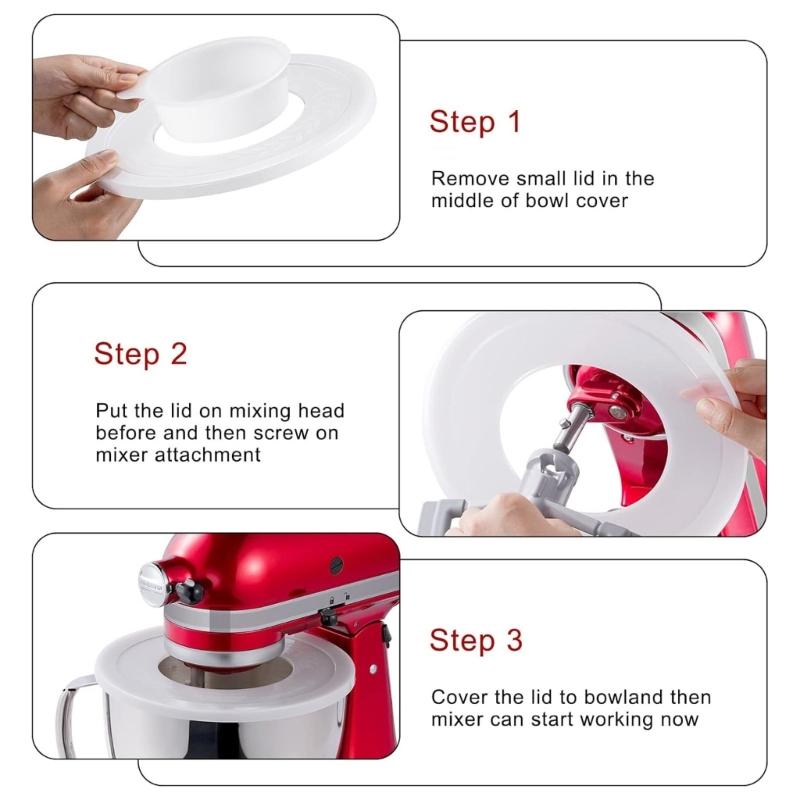 Step 1

Remove small lid in the middle of bowl cover

Step 2

Put the lid on mixing head before and then screw on mixer attachment

Step 3

Cover the lid to bowland then mixer can start working now