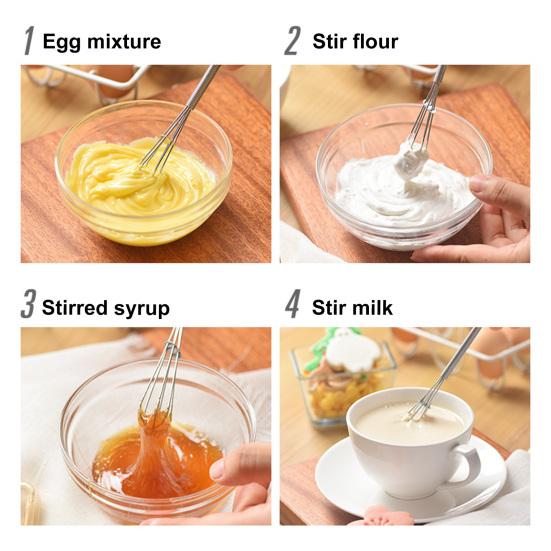 1 Egg mixture

2 Stir flour

3 Stirred syrup

4 Stir milk