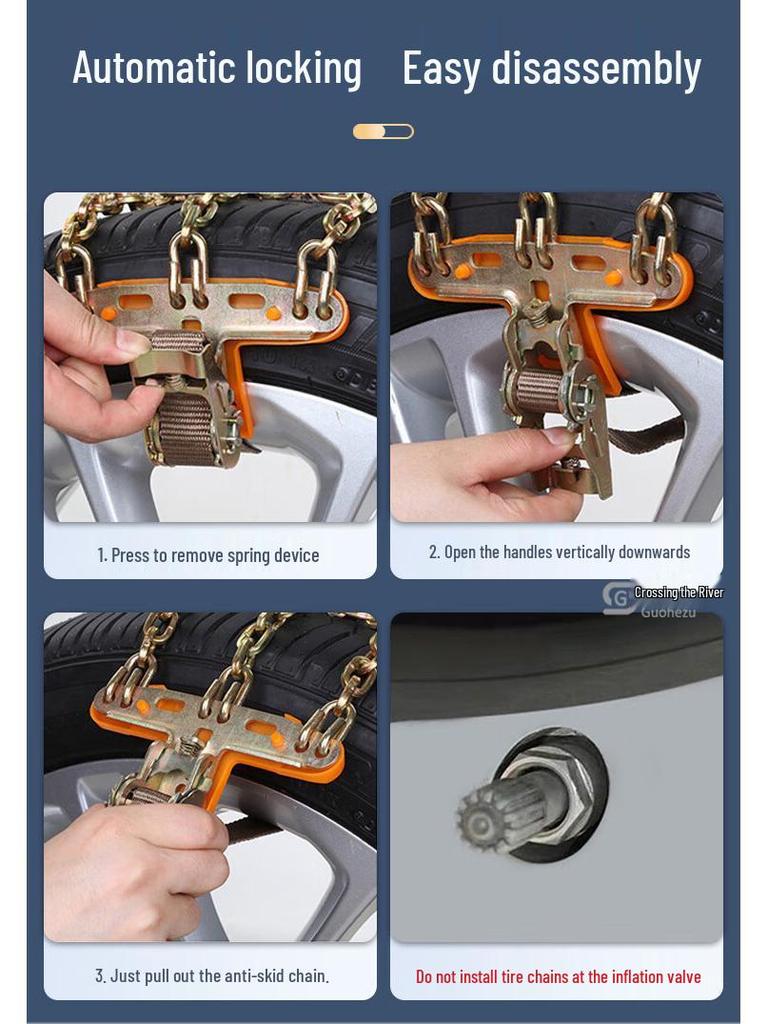 Automatic locking Easy disassembly

1. Press to remove spring device

2. Open the handles vertically downwards

Crossing the River
Guohezu

3. Just pull out the anti-skid chain.

Do not install tire chains at the inflation valve