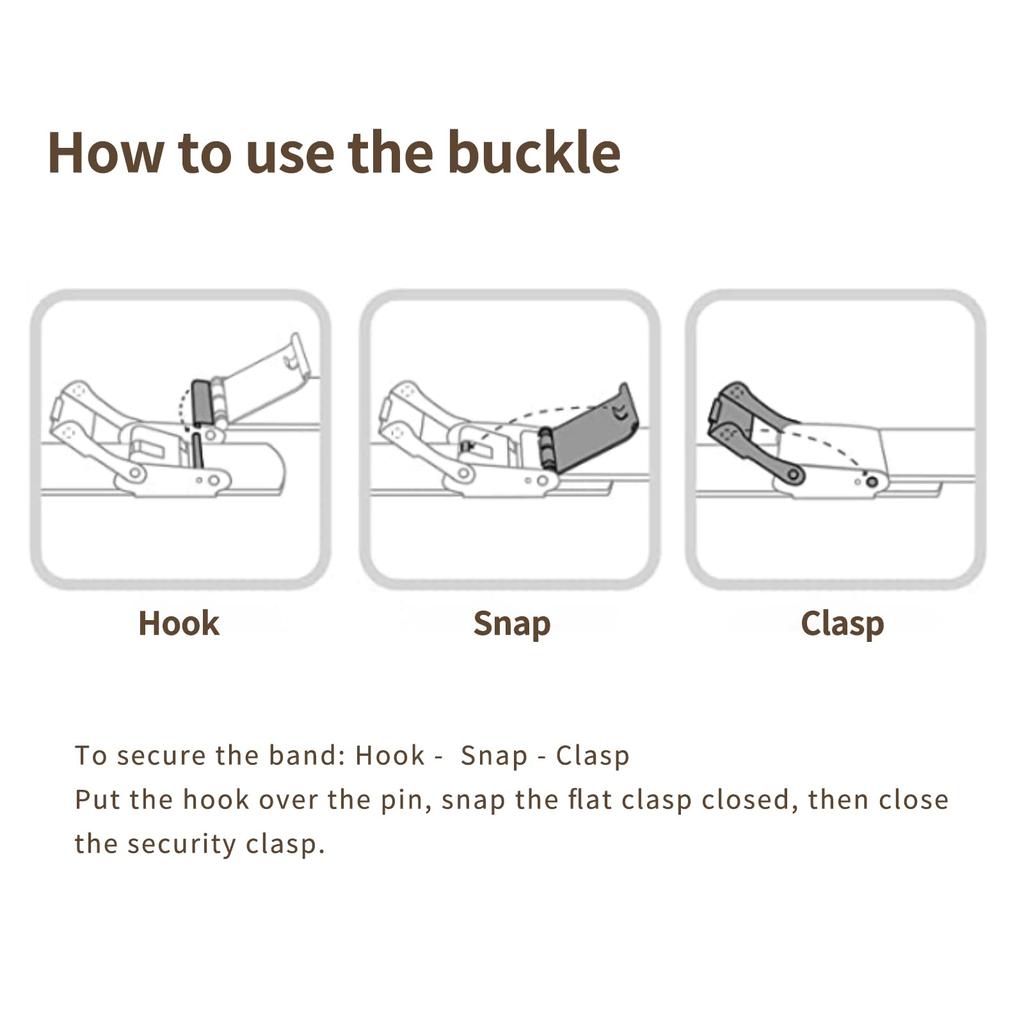 How to use the buckle

Hook

Snap

Clasp

To secure the band: Hook - Snap - Clasp
Put the hook over the pin, snap the flat clasp closed, then close the security clasp.