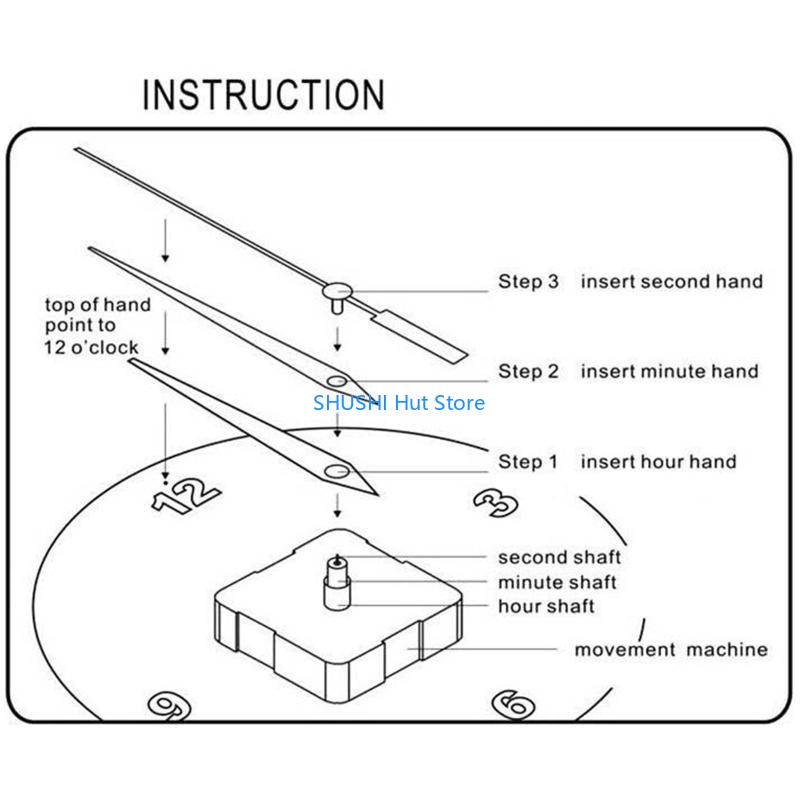 INSTRUCTION

top of hand point to 12 o'clock

Step 3 insert second hand

Step 2 insert minute hand

SHUSHI Hut Store

Step 1 insert hour hand

12

3

second shaft

minute shaft

hour shaft

movement machine

9

6