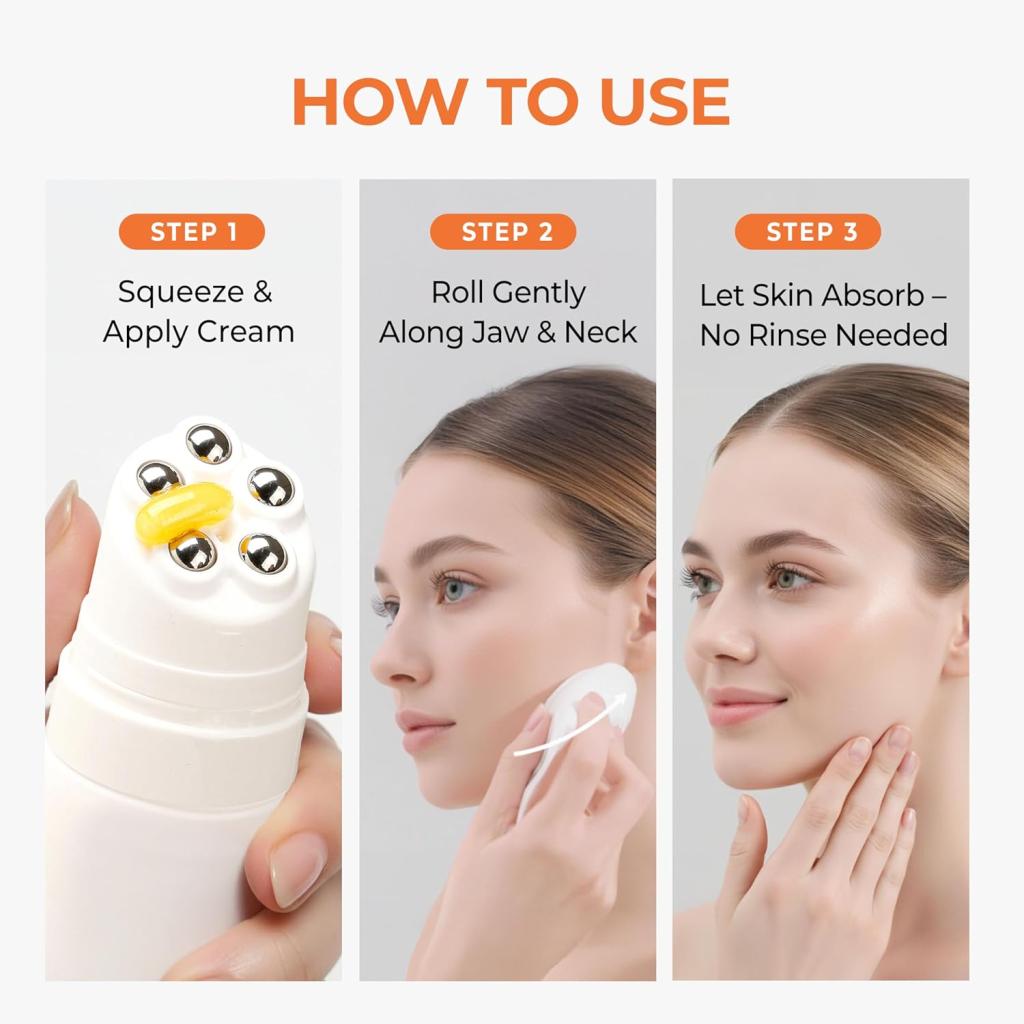 HOW TO USE

STEP 1

Squeeze & Apply Cream

STEP 2

Roll Gently Along Jaw & Neck

STEP 3

Let Skin Absorb – No Rinse Needed