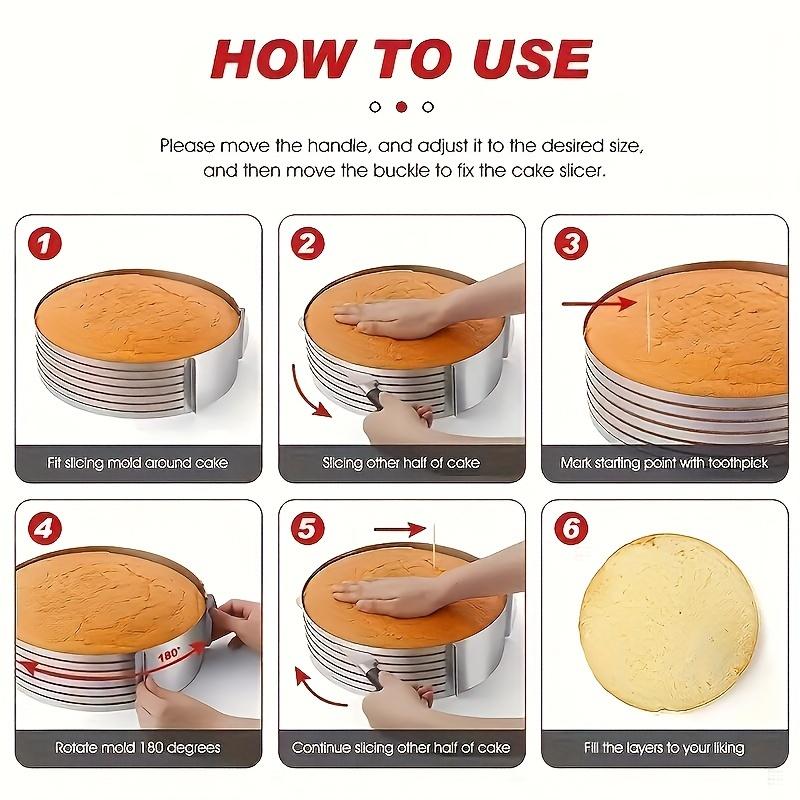 HOW TO USE

Please move the handle, and adjust it to the desired size, and then move the buckle to fix the cake slicer.

1
Fit slicing mold around cake

2
Slicing other half of cake

3
Mark starting point with toothpick

4
180°
Rotate mold 180 degrees

5
Continue slicing other half of cake

6
Fill the layers to your liking