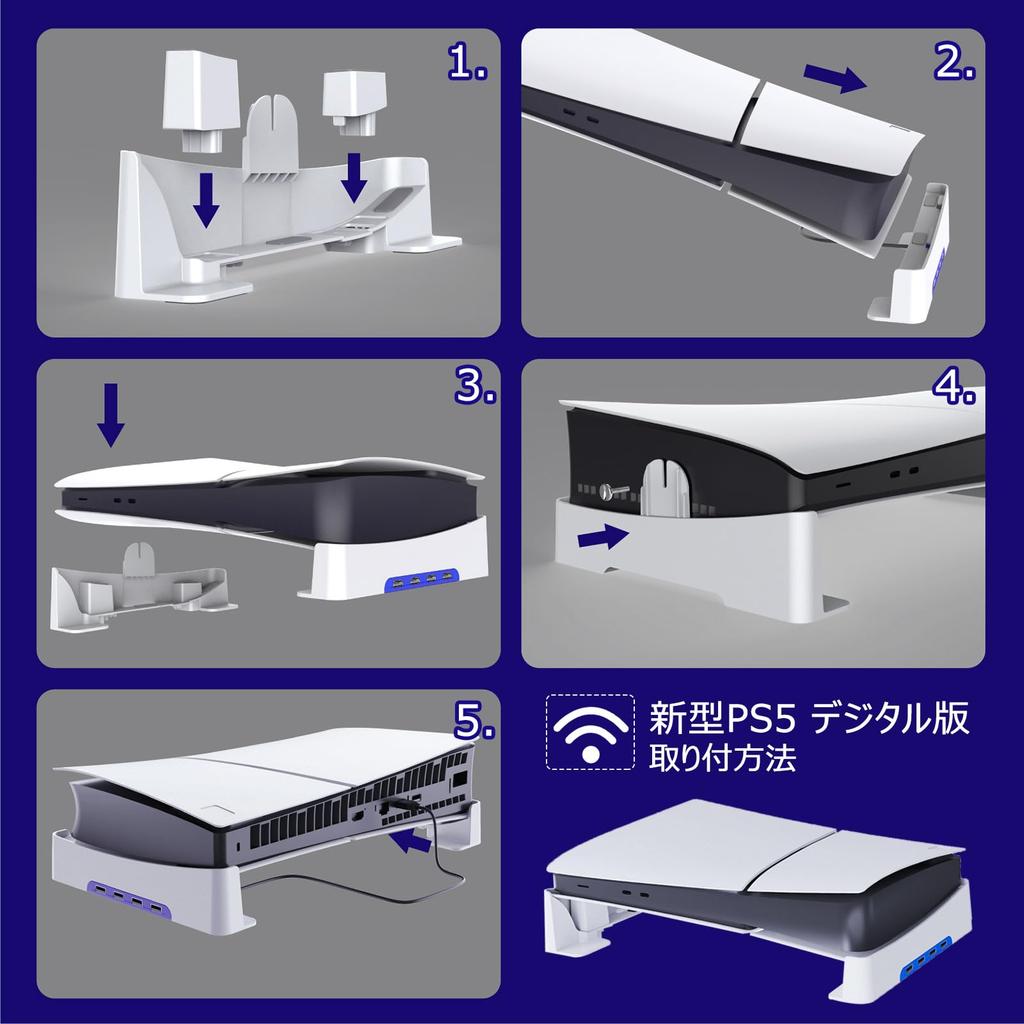 1.

2.

3.

4.

5.

新型PS5 デジタル版
取り付方法